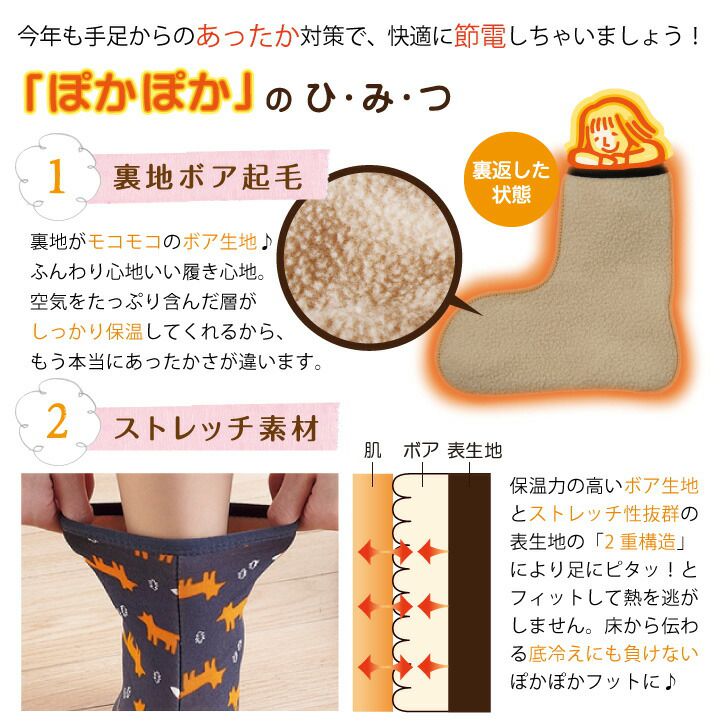 今年も手足からのあったか対策で、快適に節電しちゃいましょう！

「ぽかぽか」のひ・み・つ

1 裏地ボア起毛

裏返した状態

裏地がモコモコのボア生地♪
ふんわり心地いい履き心地。
空気をたっぷり含んだ層が
しっかり保温してくれるから、
もう本当にあったかさが違います。

2 ストレッチ素材

肌 ボア 表生地

保温力の高いボア生地とストレッチ性抜群の表生地の「2重構造」により足にピタッ！とフィットして熱を逃がしません。床から伝わる底冷えにも負けないぽかぽかフットに♪