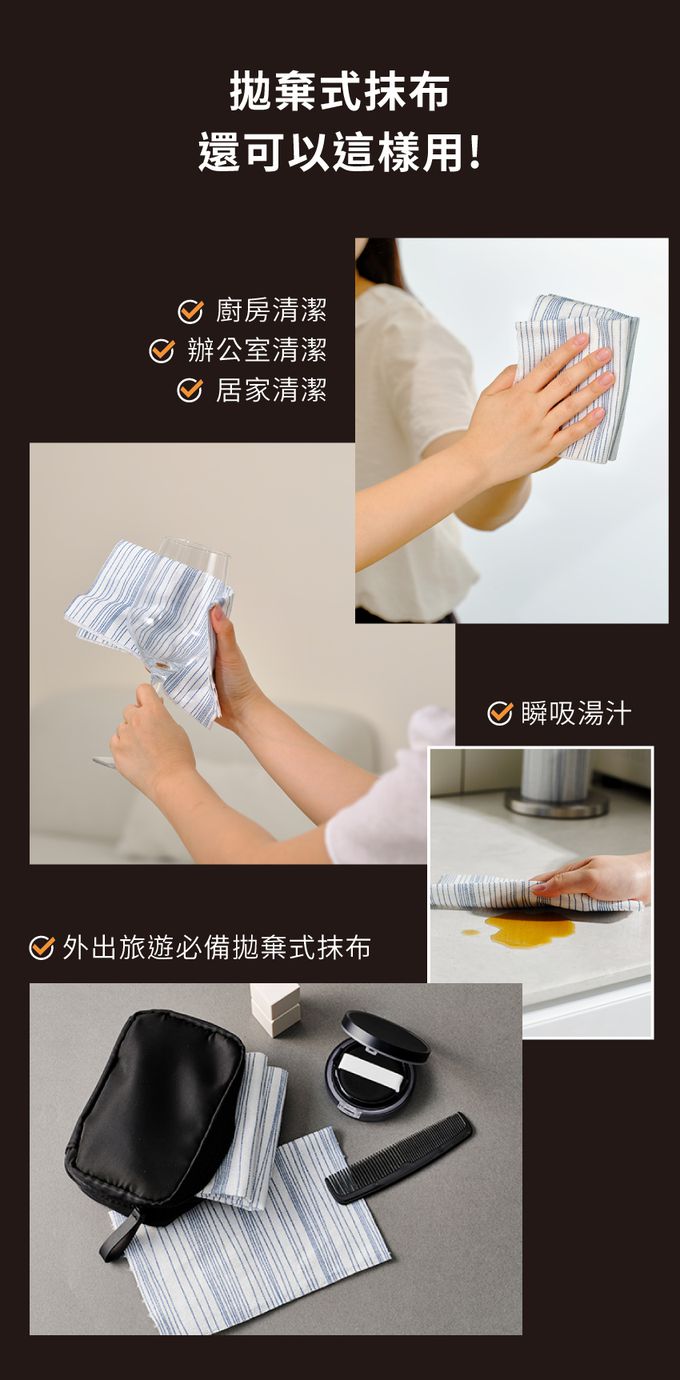 拋棄式抹布
還可以這樣用!

廚房清潔
辦公室清潔
居家清潔

瞬吸湯汁

外出旅遊必備拋棄式抹布