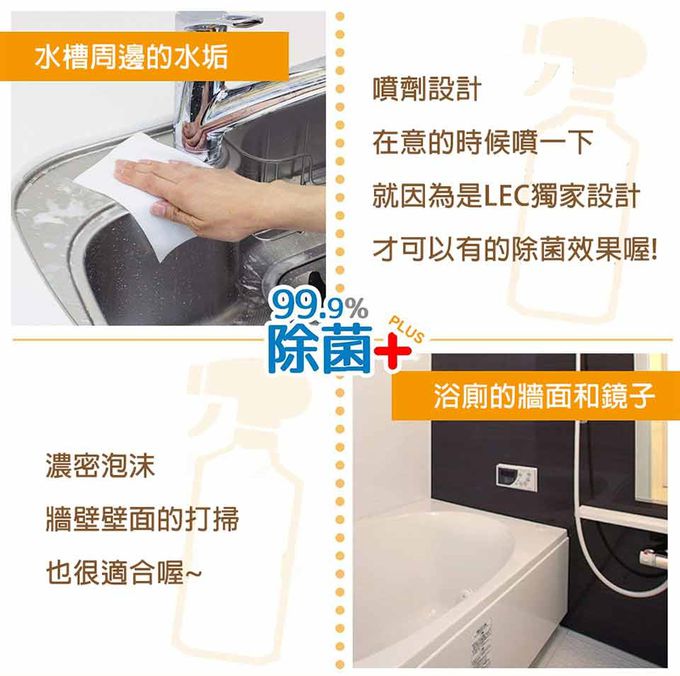 水槽周邊的水垢

噴劑設計

在意的時候噴一下

就因為是LEC獨家設計

才可以有的除菌效果喔!

99.9%
除菌+
PLUS

浴廁的牆面和鏡子

濃密泡沫

牆壁壁面的打掃

也很適合喔~