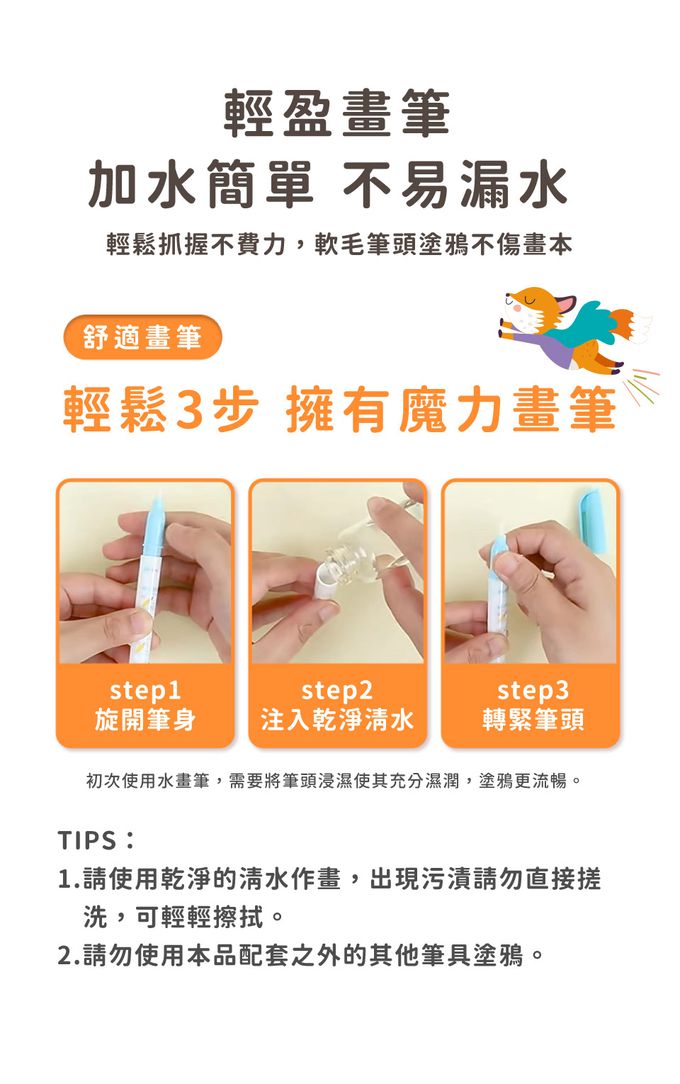 輕盈畫筆
加水簡單 不易漏水

輕鬆抓握不費力，軟毛筆頭塗鴉不傷畫本

舒適畫筆

輕鬆3步 擁有魔力畫筆

step1
旋開筆身

step2
注入乾淨清水

step3
轉緊筆頭

初次使用水畫筆，需要將筆頭浸濕使其充分濕潤，塗鴉更流暢。

TIPS：
1.請使用乾淨的清水作畫，出現污漬請勿直接搓洗，可輕輕擦拭。
2.請勿使用本品配套之外的其他筆具塗鴉。