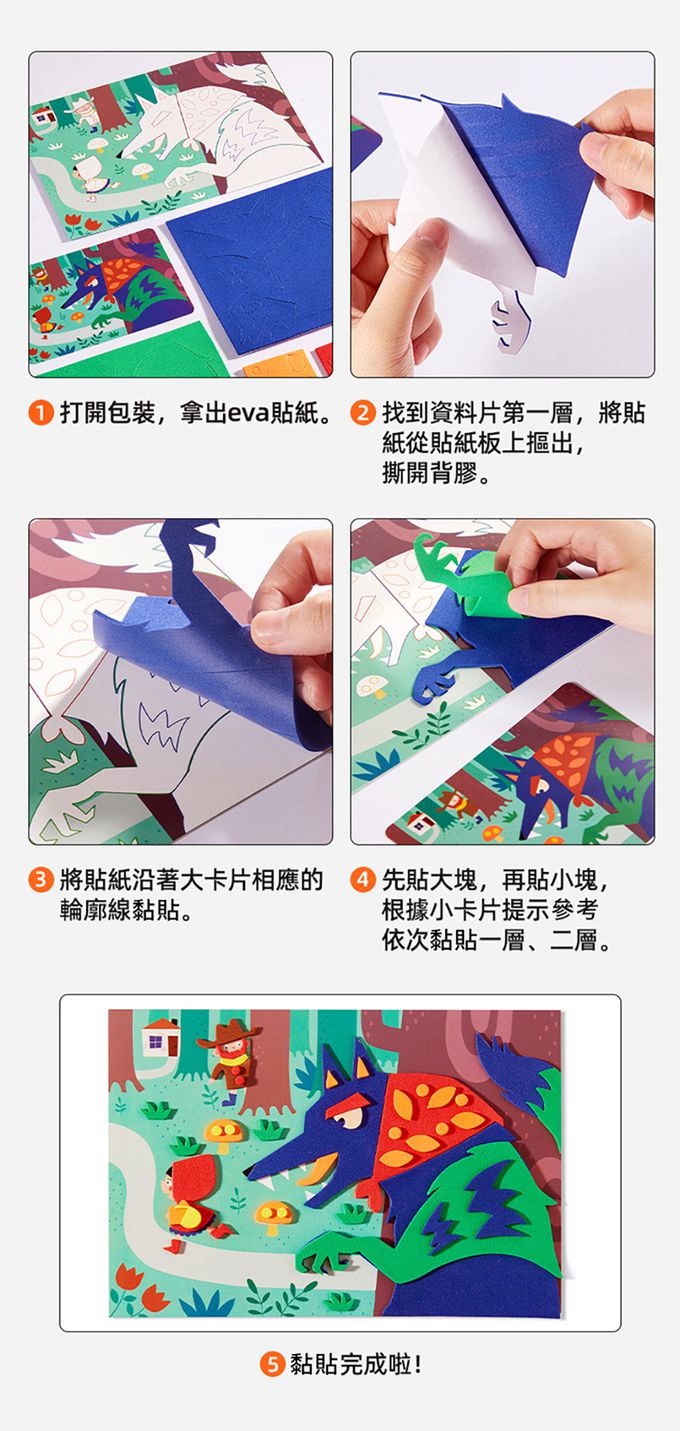 1 打開包裝，拿出eva貼紙。

2 找到資料片第一層，將貼紙從貼紙板上摳出，撕開背膠。

3 將貼紙沿著大卡片相應的輪廓線黏貼。

4 先貼大塊，再貼小塊，根據小卡片提示參考依次黏貼一層、二層。

5 黏貼完成啦！