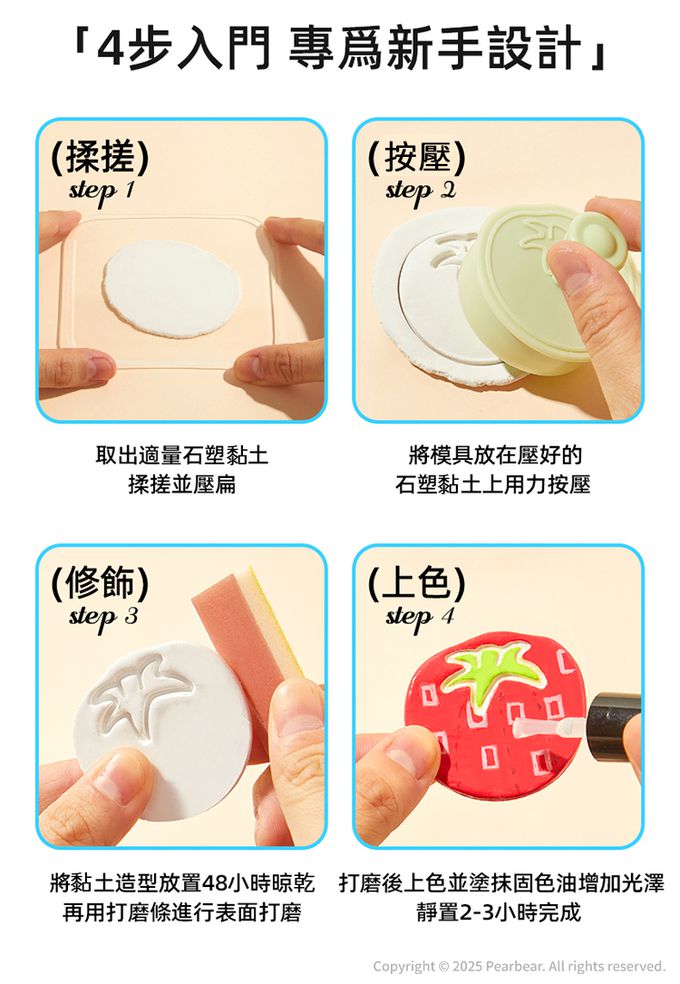 「4步入門 專爲新手設計」

(揉搓)
step 1

取出適量石塑黏土
揉搓並壓扁

(按壓)
step 2

將模具放在壓好的
石塑黏土上用力按壓

(修飾)
step 3

將黏土造型放置48小時晾乾
再用打磨條進行表面打磨

(上色)
step 4

打磨後上色並塗抹固色油增加光澤
靜置2-3小時完成

Copyright © 2025 Pearbear. All rights reserved.