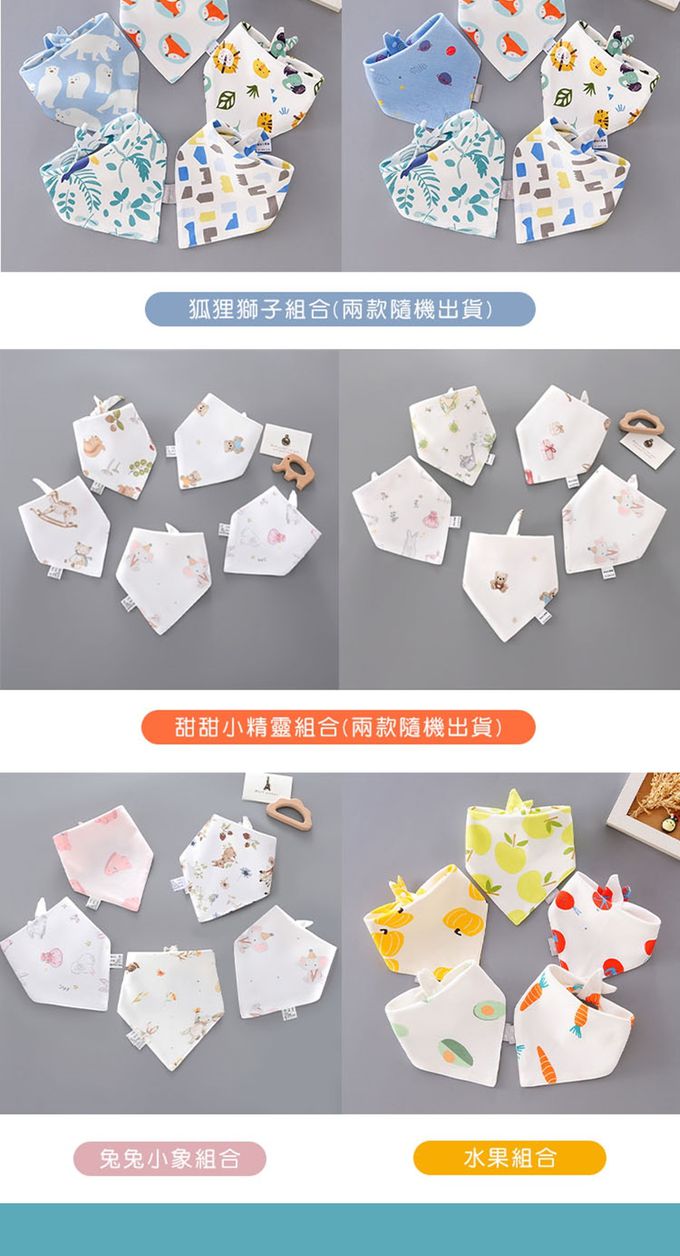 狐狸獅子組合(兩款隨機出貨)

甜甜小精靈組合(兩款隨機出貨)

兔兔小象組合

水果組合