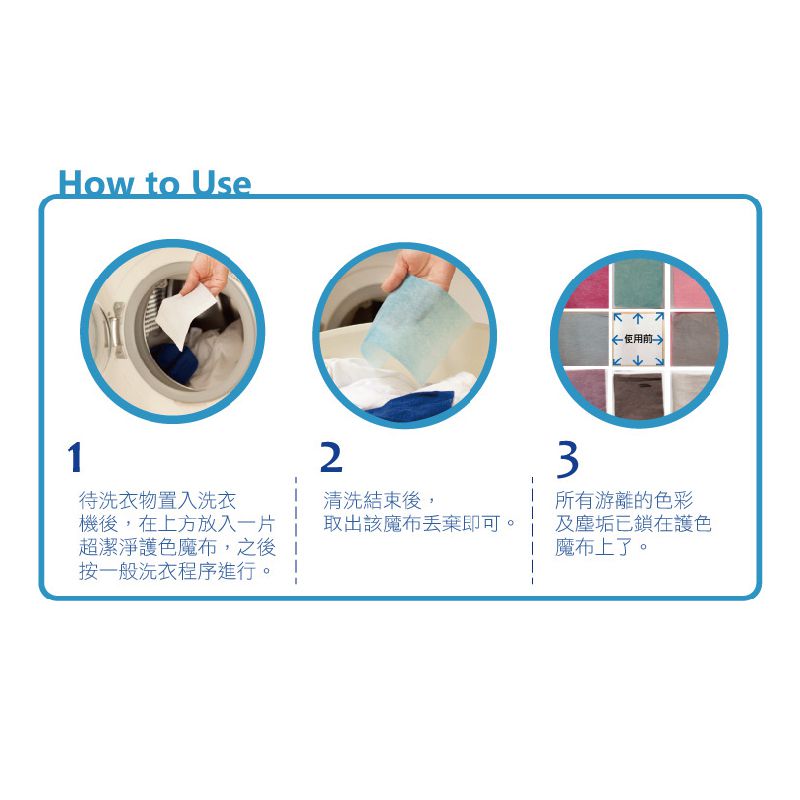 How to Use

使用前

1
待洗衣物置入洗衣機後，在上方放入一片超潔淨護色魔布，之後按一般洗衣程序進行。

2
清洗結束後，取出該魔布丟棄即可。

3
所有游離的色彩及塵垢已鎖在護色魔布上了。