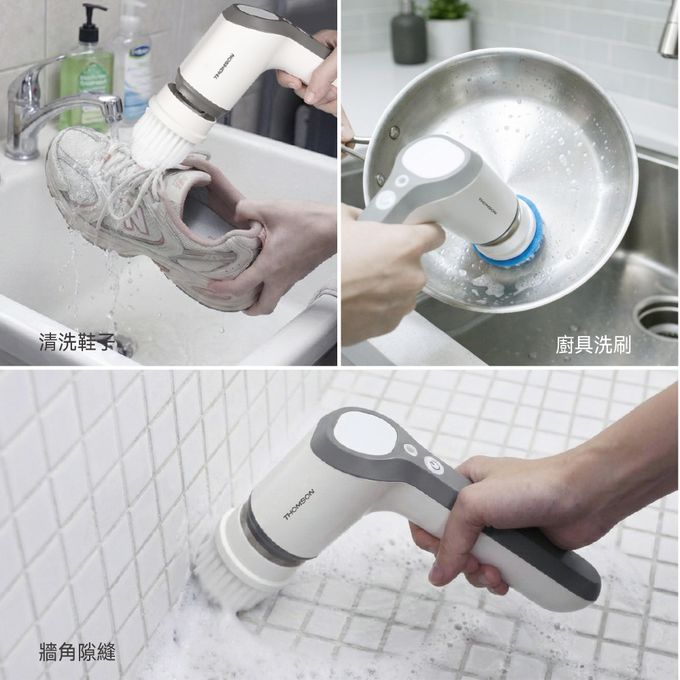 THOMSON

清洗鞋子

THOMSON

廚具洗刷

THOMSON

牆角隙縫