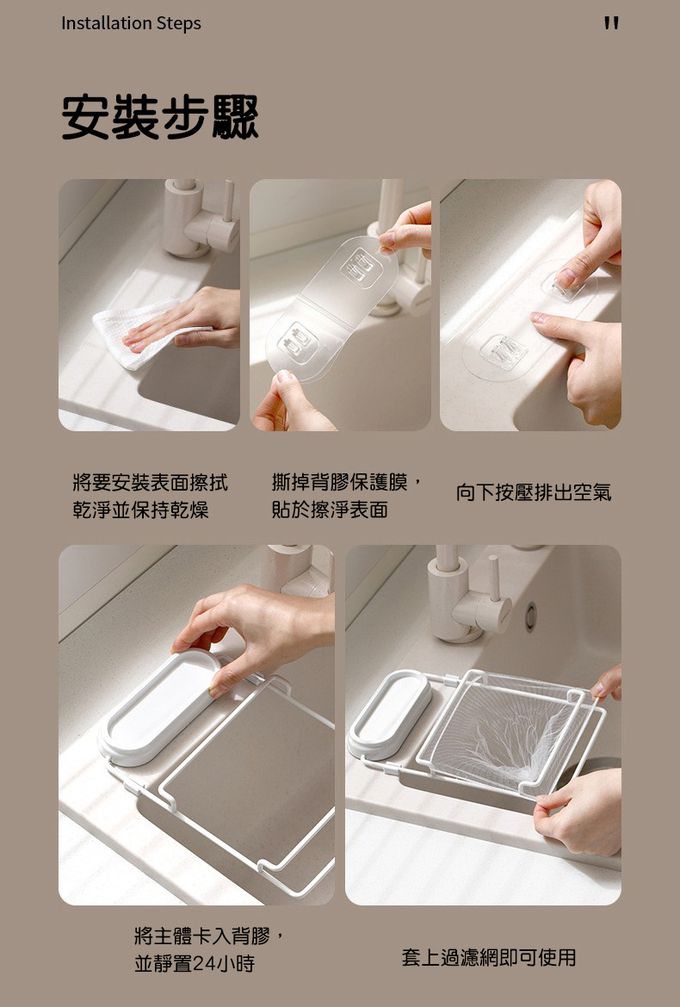 Installation Steps

"

安裝步驟

將要安裝表面擦拭乾淨並保持乾燥

撕掉背膠保護膜，貼於擦淨表面

向下按壓排出空氣

將主體卡入背膠，並靜置24小時

套上過濾網即可使用