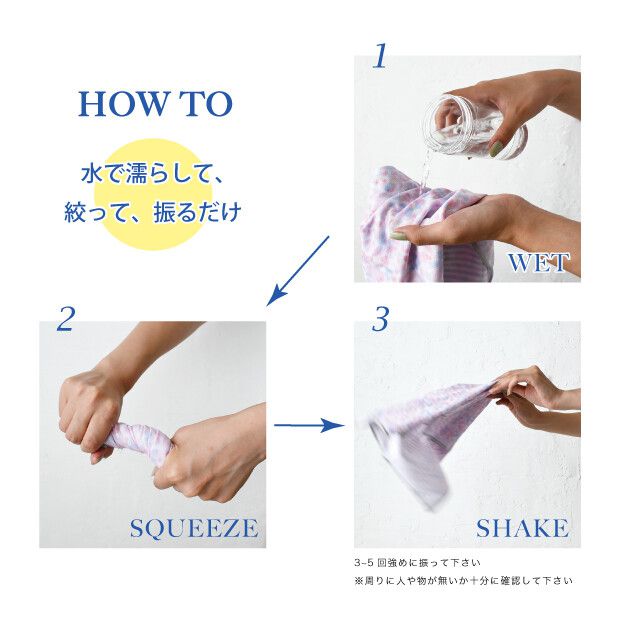 HOW TO

水で濡らして、
絞って、振るだけ

1

WET

2

SQUEEZE

3

SHAKE

3~5 回強めに振って下さい
※周りに人や物が無いか十分に確認して下さい