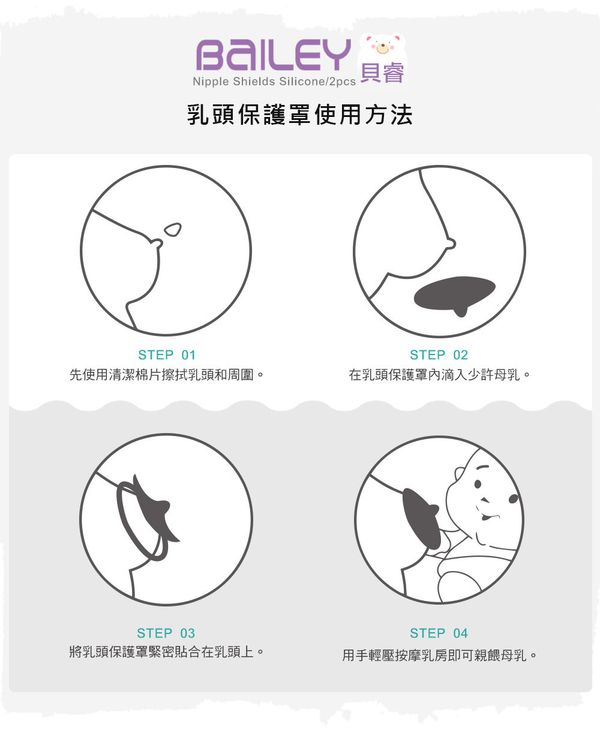 BAILEY 貝睿
Nipple Shields Silicone/2pcs

乳頭保護罩使用方法

STEP 01
先使用清潔棉片擦拭乳頭和周圍。

STEP 02
在乳頭保護罩內滴入少許母乳。

STEP 03
將乳頭保護罩緊密貼合在乳頭上。

STEP 04
用手輕壓按摩乳房即可親餵母乳。