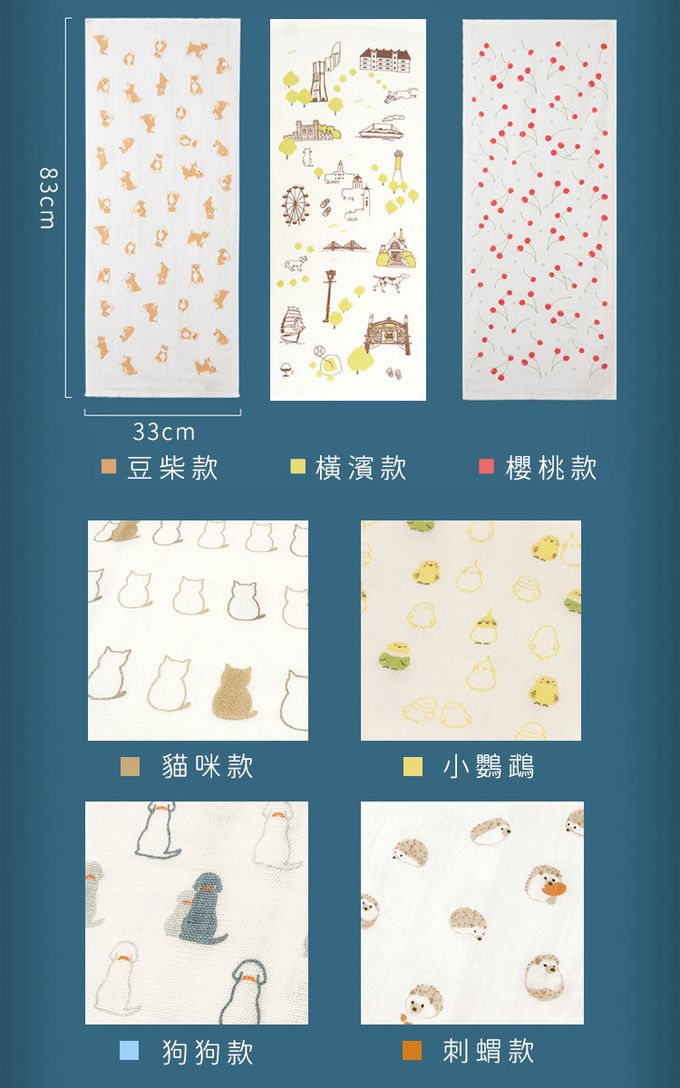 83cm

33cm

豆柴款

橫濱款

櫻桃款

貓咪款

小鸚鵡

狗狗款

刺蝟款