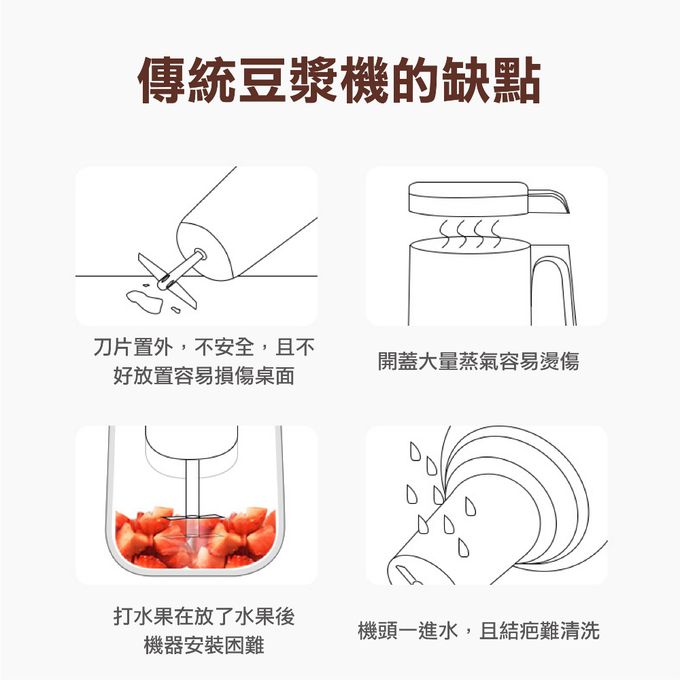 傳統豆漿機的缺點

刀片置外，不安全，且不好放置容易損傷桌面

開蓋大量蒸氣容易燙傷

打水果在放了水果後機器安裝困難

機頭一進水，且結疤難清洗