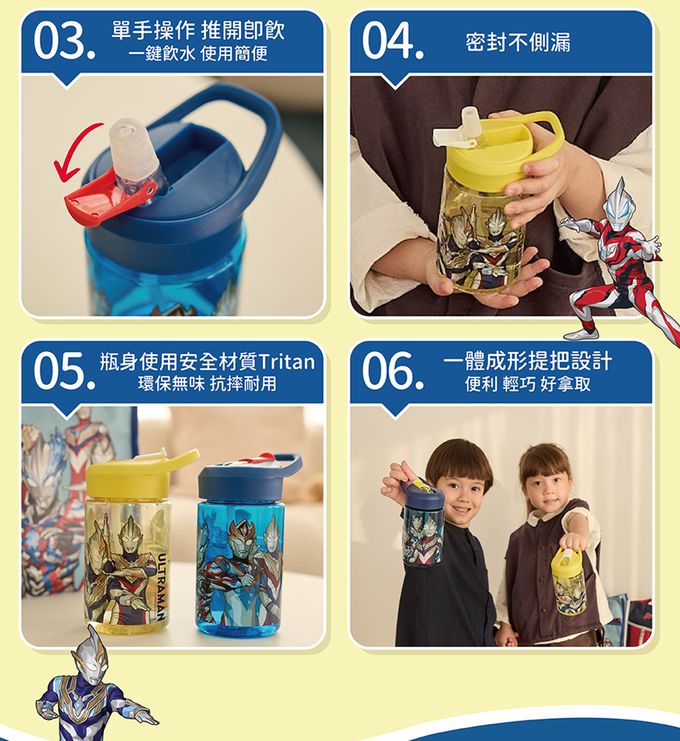 03. 單手操作 推開即飲
一鍵飲水 使用簡便

04. 密封不側漏

05. 瓶身使用安全材質Tritan
環保無味 抗摔耐用

ULTRAMAN

06. 一體成形提把設計
便利 輕巧 好拿取