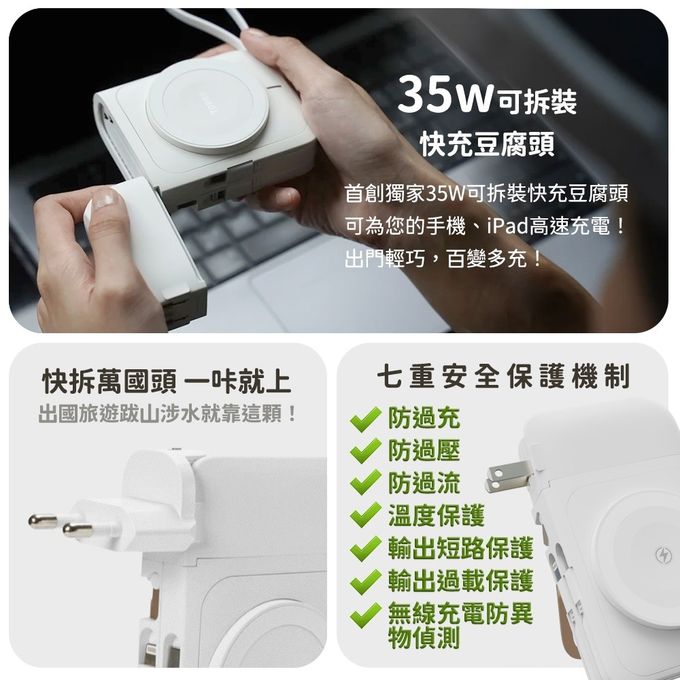 35W可拆裝
快充豆腐頭

首創獨家35W可拆裝快充豆腐頭
可為您的手機、iPad高速充電！
出門輕巧，百變多充！

快拆萬國頭 一咔就上
出國旅遊跋山涉水就靠這顆！

七重安全保護機制
防過充
防過壓
防過流
溫度保護
輸出短路保護
輸出過載保護
無線充電防異物偵測