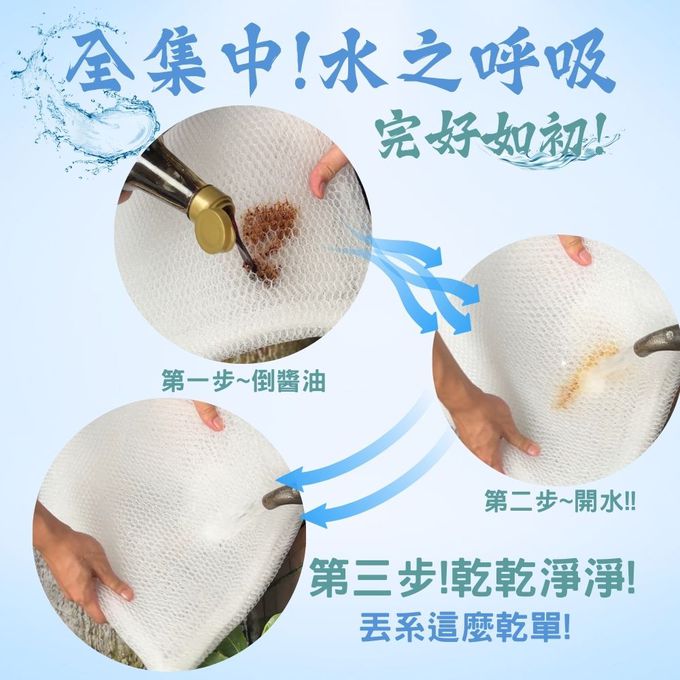 全集中!水之呼吸
完好如初!

第一步~倒醬油

第二步~開水!!

第三步!乾乾淨淨!
丟系這麼乾單!