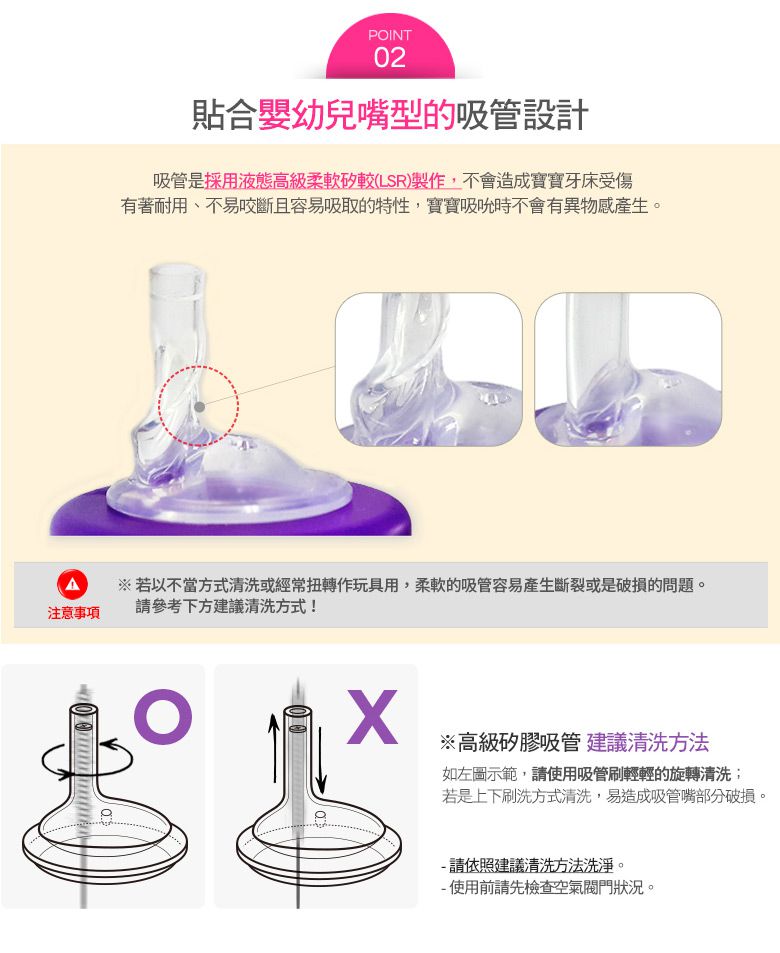 POINT
02

貼合嬰幼兒嘴型的吸管設計

吸管是採用液態高級柔軟矽較(LSR)製作，不會造成寶寶牙床受傷
有著耐用、不易咬斷且容易吸取的特性，寶寶吸吮時不會有異物感產生。

注意事項

※ 若以不當方式清洗或經常扭轉作玩具用，柔軟的吸管容易產生斷裂或是破損的問題。
請參考下方建議清洗方式！

O

X

※高級矽膠吸管 建議清洗方法

如左圖示範，請使用吸管刷輕輕的旋轉清洗；
若是上下刷洗方式清洗，易造成吸管嘴部分破損。

- 請依照建議清洗方法洗淨。
- 使用前請先檢查空氣閥門狀況。