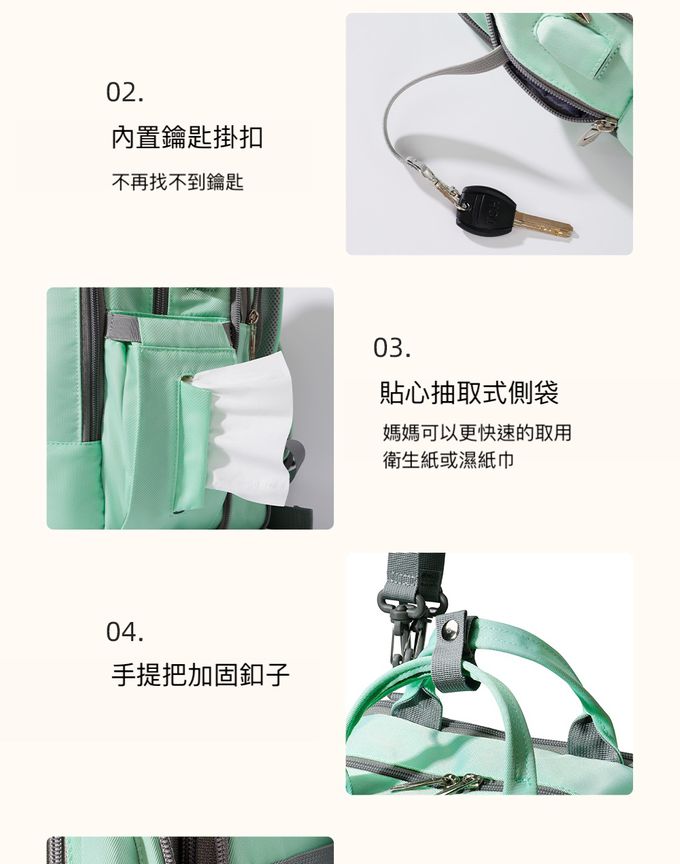 02.

內置鑰匙掛扣

不再找不到鑰匙

03.

貼心抽取式側袋

媽媽可以更快速的取用衛生紙或濕紙巾

04.

手提把加固釦子