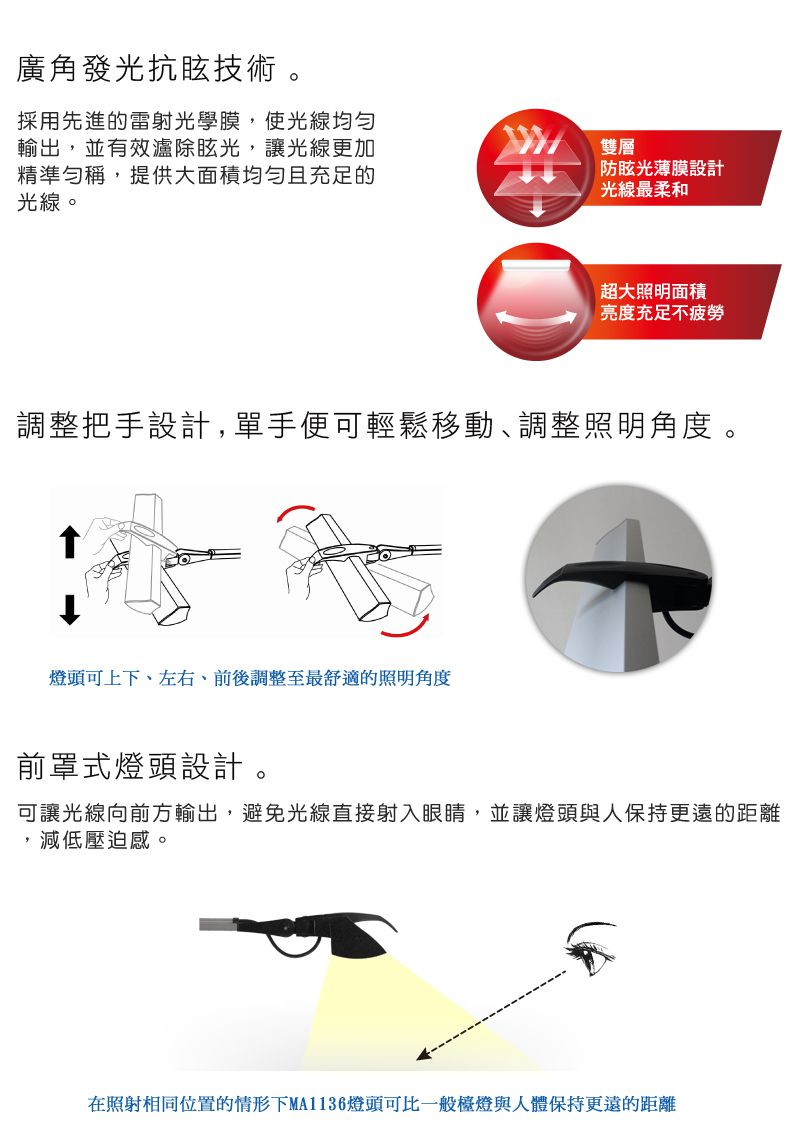 廣角發光抗眩技術 。

採用先進的雷射光學膜，使光線均勻輸出，並有效濾除眩光，讓光線更加精準勻稱，提供大面積均勻且充足的光線。

雙層
防眩光薄膜設計
光線最柔和

超大照明面積
亮度充足不疲勞

調整把手設計,單手便可輕鬆移動、調整照明角度 。

燈頭可上下、左右、前後調整至最舒適的照明角度

前罩式燈頭設計 。

可讓光線向前方輸出，避免光線直接射入眼睛，並讓燈頭與人保持更遠的距離，減低壓迫感。

在照射相同位置的情形下MA1136燈頭可比一般檯燈與人體保持更遠的距離