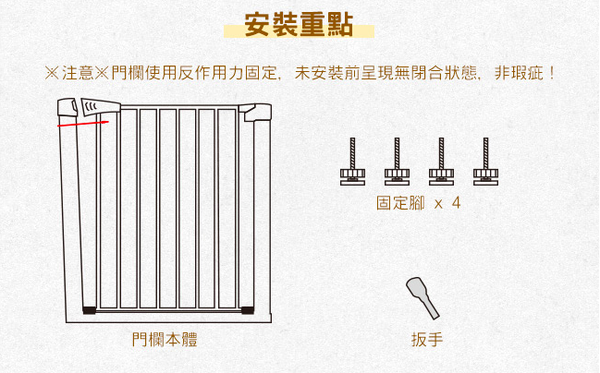 安裝重點

※注意※門欄使用反作用力固定，未安裝前呈現無閉合狀態，非瑕疵！

固定腳 x 4

門欄本體

扳手