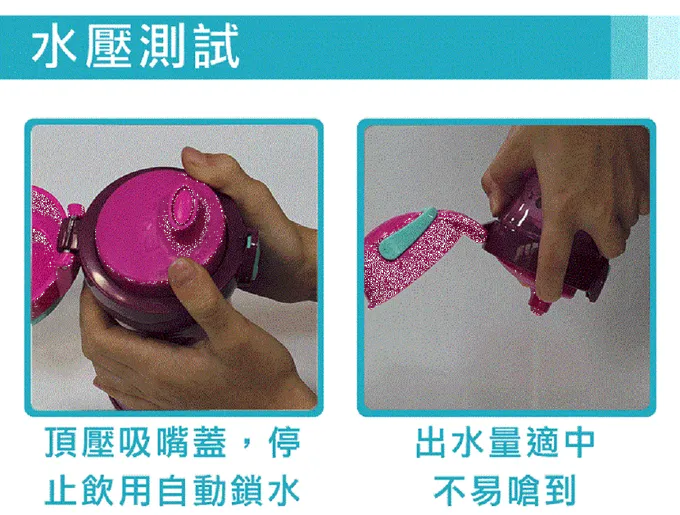 水壓測試

頂壓吸嘴蓋，停止飲用自動鎖水

出水量適中
不易嗆到