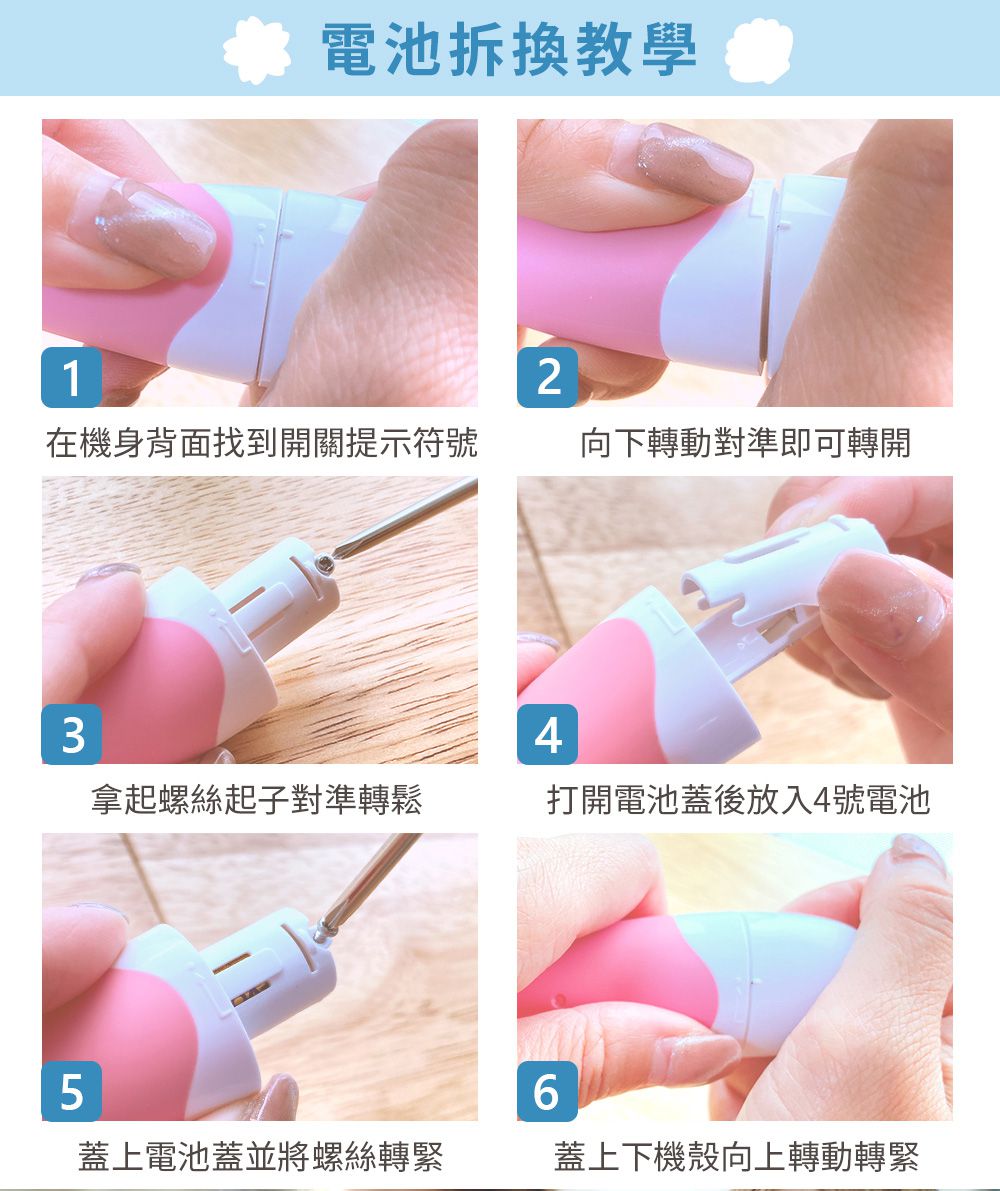 電池拆換教學

1
在機身背面找到開關提示符號

2
向下轉動對準即可轉開

3
拿起螺絲起子對準轉鬆

4
打開電池蓋後放入4號電池

5
蓋上電池蓋並將螺絲轉緊

6
蓋上下機殼向上轉動轉緊