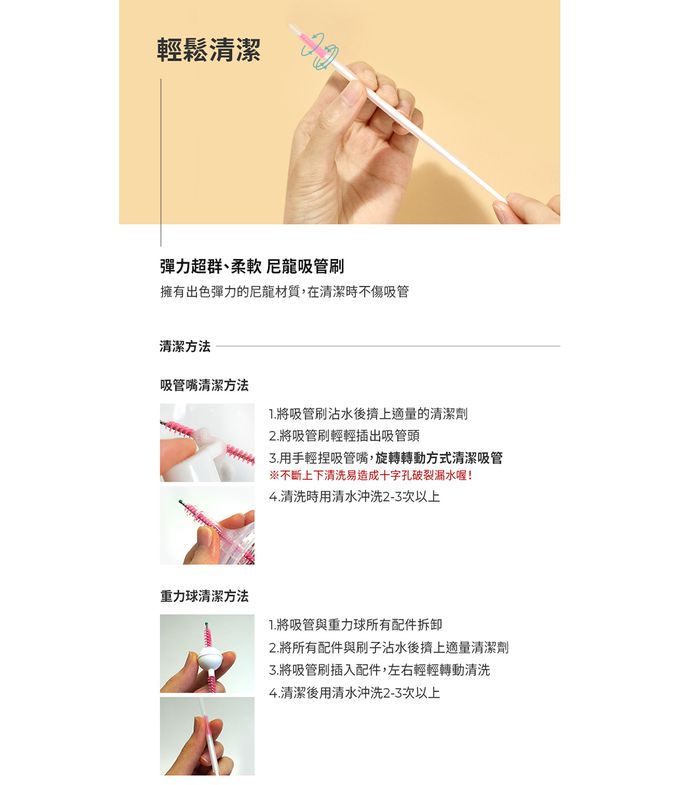 輕鬆清潔

彈力超群、柔軟 尼龍吸管刷

擁有出色彈力的尼龍材質，在清潔時不傷吸管

清潔方法

吸管嘴清潔方法

1.將吸管刷沾水後擠上適量的清潔劑
2.將吸管刷輕輕插出吸管頭
3.用手輕捏吸管嘴，旋轉轉動方式清潔吸管
※不斷上下清洗易造成十字孔破裂漏水喔！
4.清洗時用清水沖洗2-3次以上

重力球清潔方法

1.將吸管與重力球所有配件拆卸
2.將所有配件與刷子沾水後擠上適量清潔劑
3.將吸管刷插入配件，左右輕輕轉動清洗
4.清潔後用清水沖洗2-3次以上