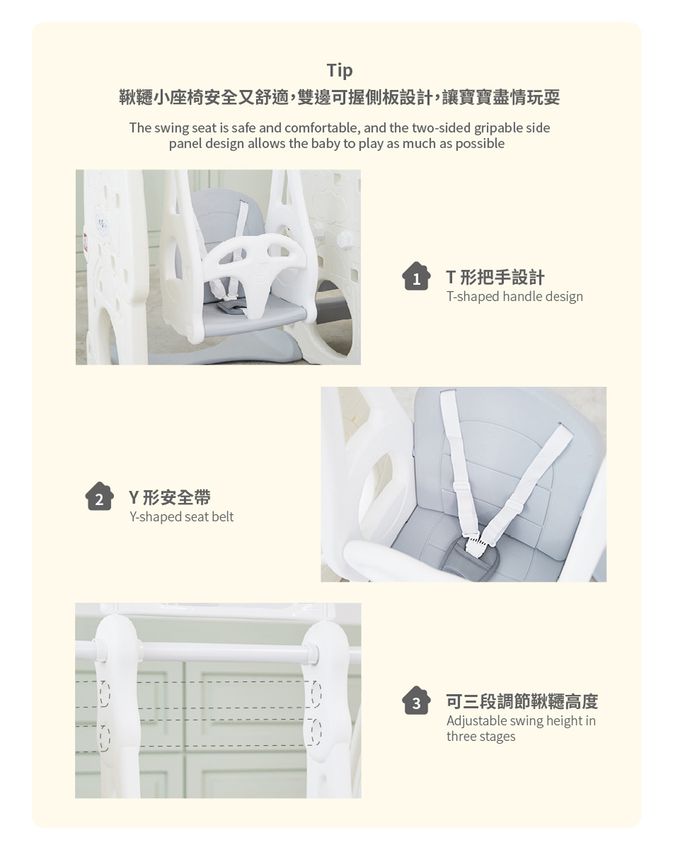 Tip
鞦韆小座椅安全又舒適，雙邊可握側板設計，讓寶寶盡情玩耍

The swing seat is safe and comfortable, and the two-sided gripable side panel design allows the baby to play as much as possible

1 T 形把手設計
T-shaped handle design

2 Y 形安全帶
Y-shaped seat belt

3 可三段調節鞦韆高度
Adjustable swing height in three stages