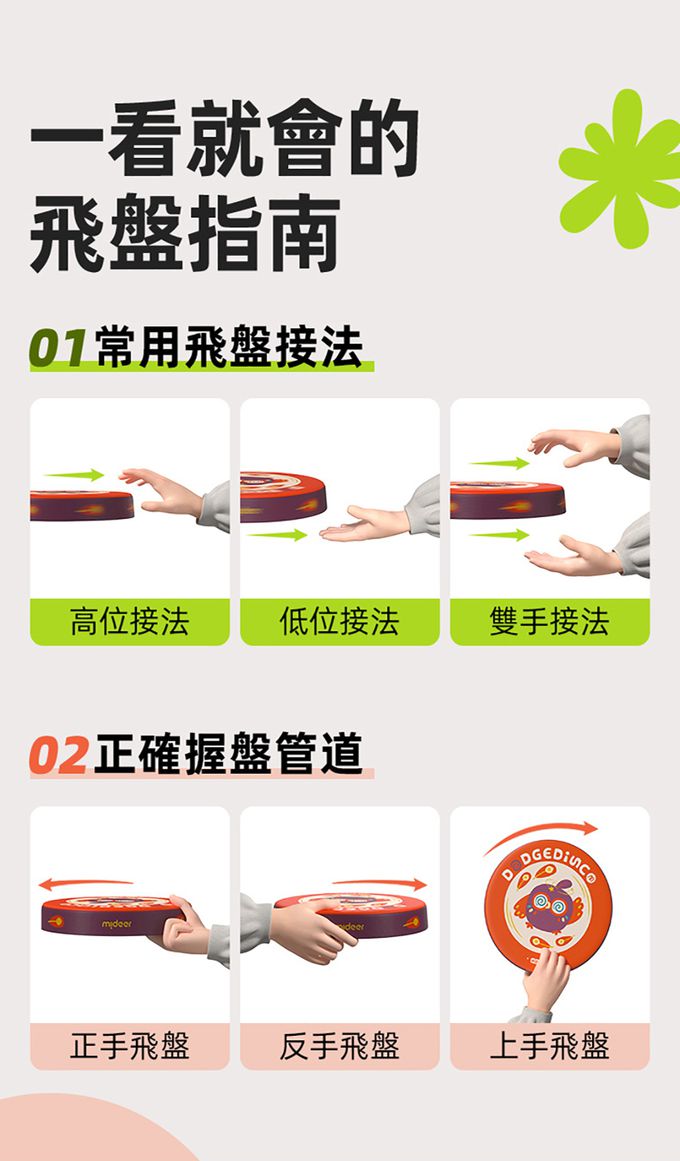 一看就會的
飛盤指南

01 常用飛盤接法

高位接法

低位接法

雙手接法

02 正確握盤管道

mideer

正手飛盤

mideer

反手飛盤

DODGEDISC

上手飛盤