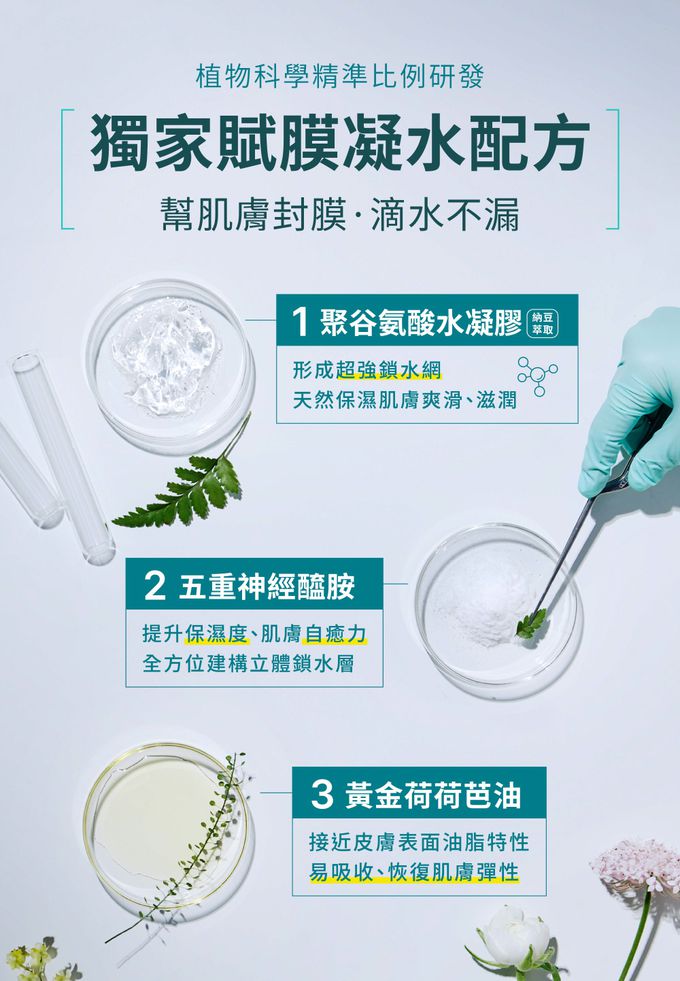 植物科學精準比例研發

獨家賦膜凝水配方

幫肌膚封膜·滴水不漏

1 聚谷氨酸水凝膠 納豆萃取

形成超強鎖水網
天然保濕肌膚爽滑、滋潤

2 五重神經醯胺

提升保濕度、肌膚自癒力
全方位建構立體鎖水層

3 黃金荷荷芭油

接近皮膚表面油脂特性
易吸收、恢復肌膚彈性