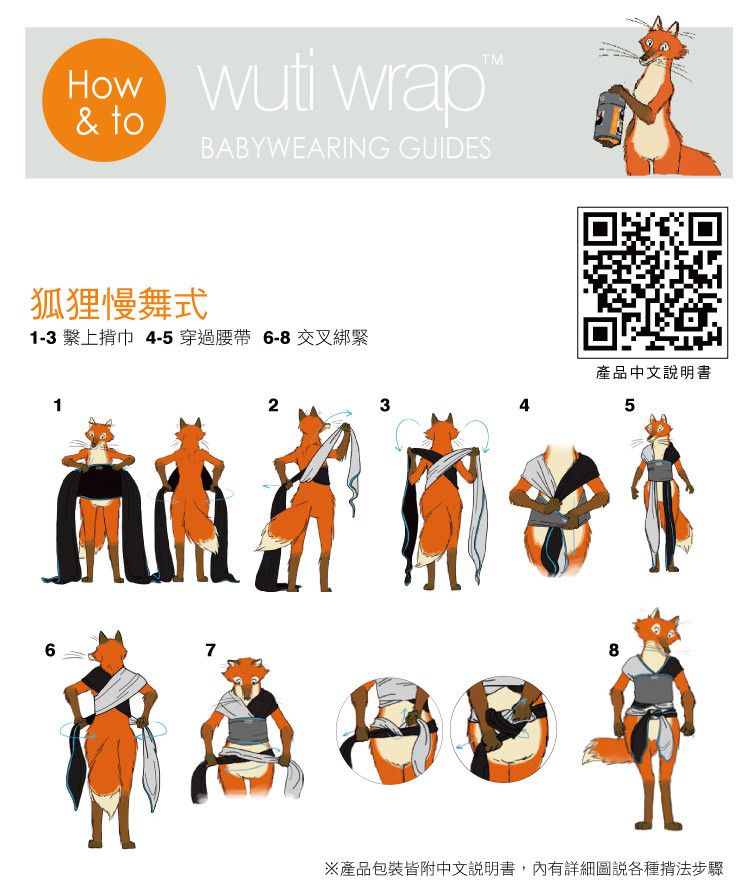 How & to

wuti wrap™

BABYWEARING GUIDES

狐狸慢舞式

1-3 繫上揹巾 4-5 穿過腰帶 6-8 交叉綁緊

產品中文說明書

1

2

3

4

5

6

7

8

※產品包裝皆附中文說明書，內有詳細圖說各種揹法步驟