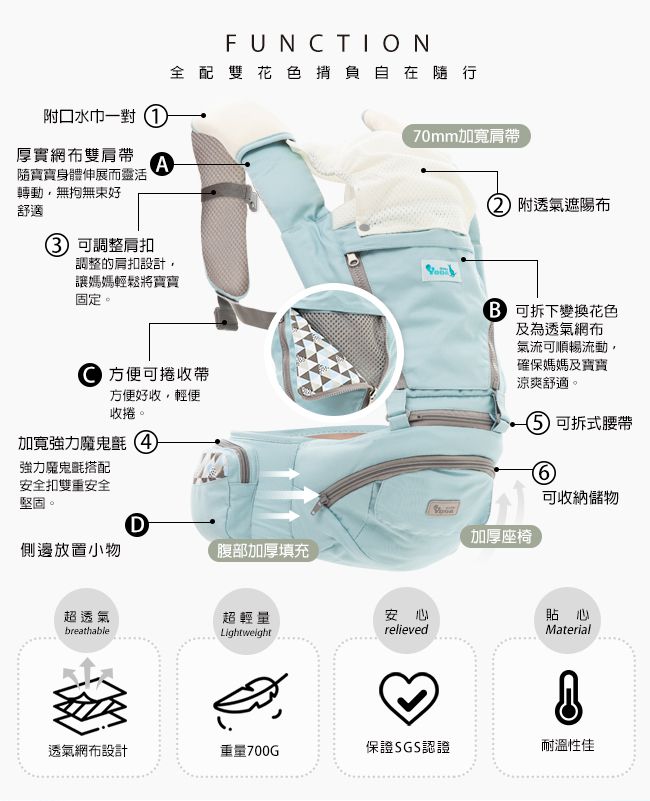 FUNCTION

全配雙花色揹負自在隨行

附口水巾一對 ①

70mm加寬肩帶

厚實網布雙肩帶 A
隨寶寶身體伸展而靈活轉動，無拘無束好舒適

② 附透氣遮陽布

③ 可調整肩扣
調整的肩扣設計，讓媽媽輕鬆將寶寶固定。

B 可拆下變換花色及為透氣網布
氣流可順暢流動，確保媽媽及寶寶涼爽舒適。

C 方便可捲收帶
方便好收，輕便收捲。

⑤ 可拆式腰帶

加寬強力魔鬼氈 ④
強力魔鬼氈搭配安全扣雙重安全堅固。

⑥ 可收納儲物

D

側邊放置小物

腹部加厚填充

加厚座椅

超透氣
breathable
透氣網布設計

超輕量
Lightweight
重量700G

安心
relieved
保證SGS認證

貼心
Material
耐溫性佳