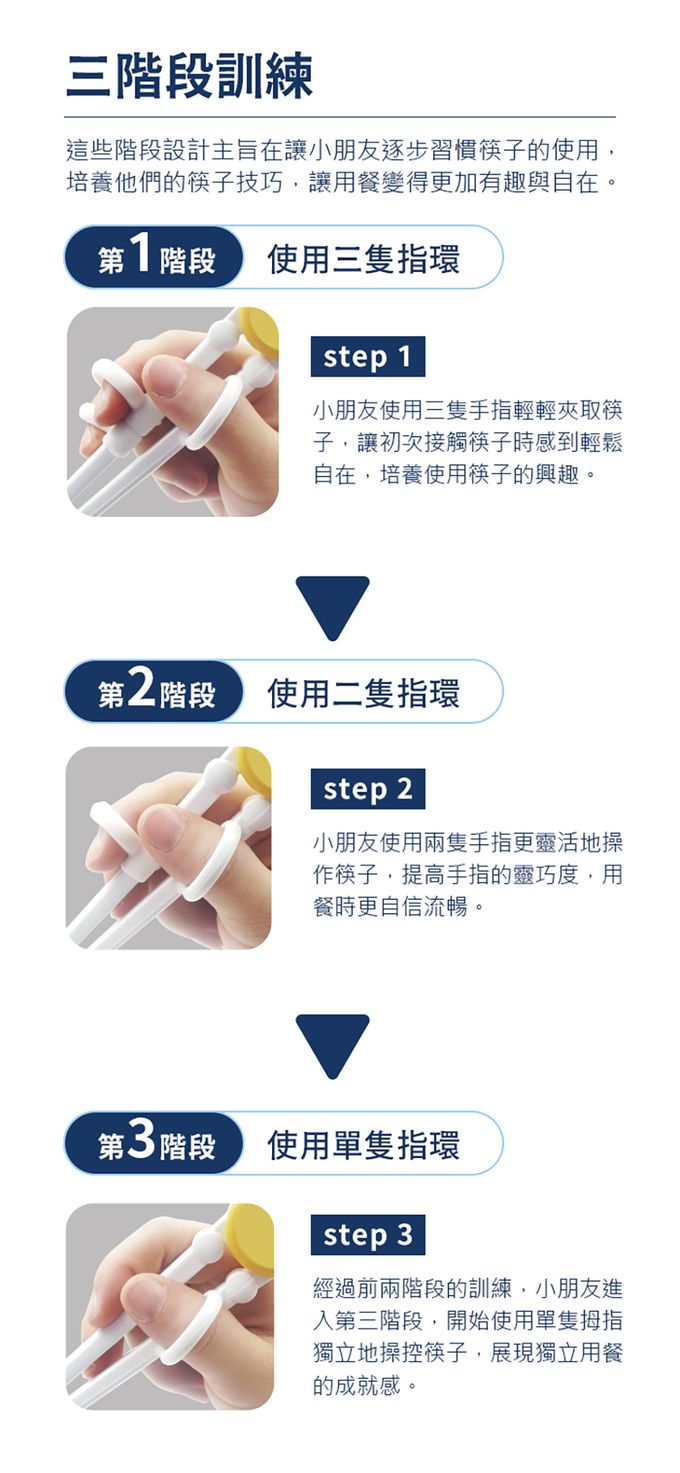 三階段訓練

這些階段設計主旨在讓小朋友逐步習慣筷子的使用，培養他們的筷子技巧，讓用餐變得更加有趣與自在。

第1階段 使用三隻指環

step 1

小朋友使用三隻手指輕輕夾取筷子，讓初次接觸筷子時感到輕鬆自在，培養使用筷子的興趣。

第2階段 使用二隻指環

step 2

小朋友使用兩隻手指更靈活地操作筷子，提高手指的靈巧度，用餐時更自信流暢。

第3階段 使用單隻指環

step 3

經過前兩階段的訓練，小朋友進入第三階段，開始使用單隻拇指獨立地操控筷子，展現獨立用餐的成就感。