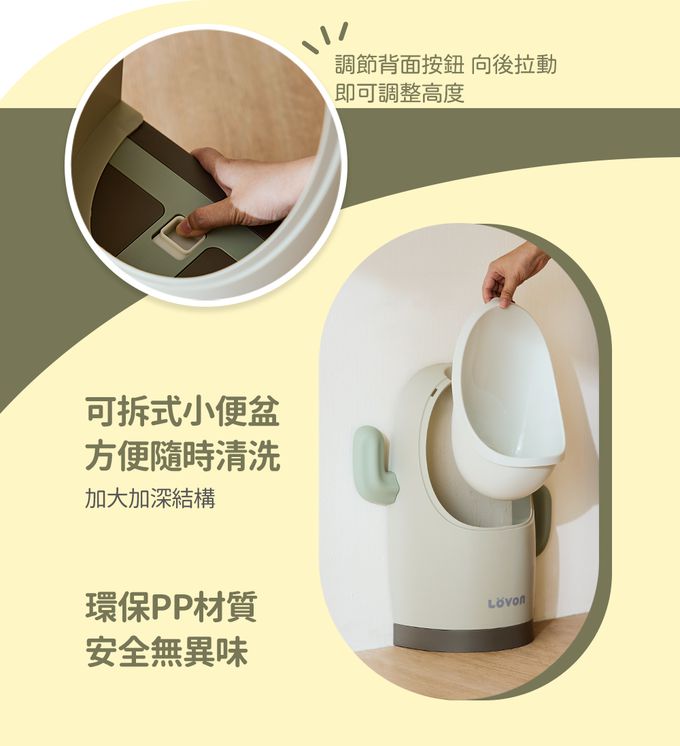 調節背面按鈕 向後拉動
即可調整高度

可拆式小便盆
方便隨時清洗
加大加深結構

環保PP材質
安全無異味

LÖVON