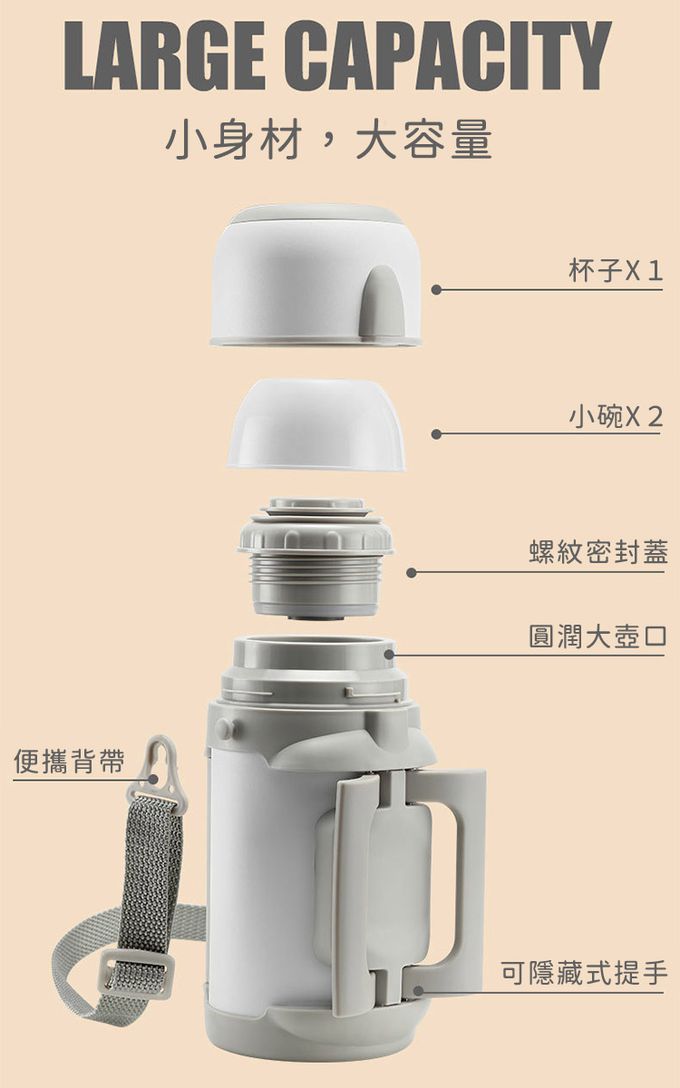 LARGE CAPACITY

小身材，大容量

杯子X 1

小碗X 2

螺紋密封蓋

圓潤大壺口

便攜背帶

可隱藏式提手