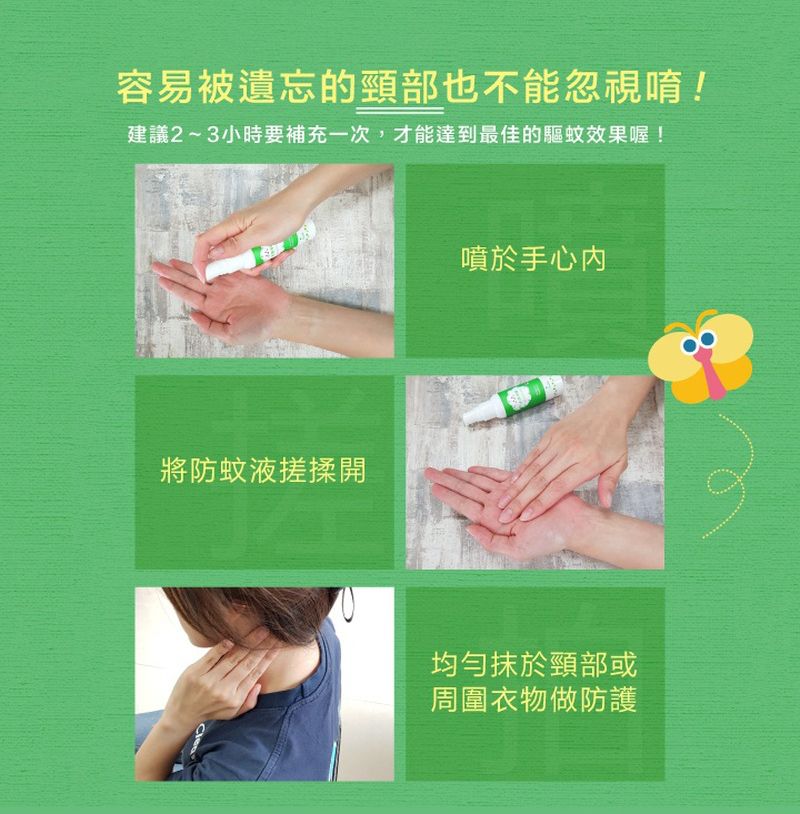 容易被遺忘的頸部也不能忽視唷！

建議2～3小時要補充一次，才能達到最佳的驅蚊效果喔！

噴於手心內

將防蚊液搓揉開

均勻抹於頸部或周圍衣物做防護