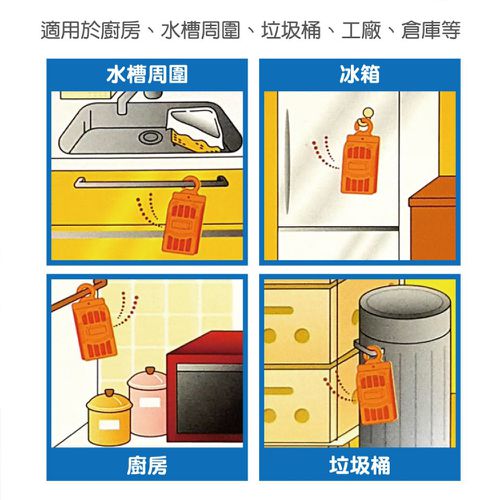 適用於廚房、水槽周圍、垃圾桶、工廠、倉庫等

水槽周圍

冰箱

廚房

垃圾桶