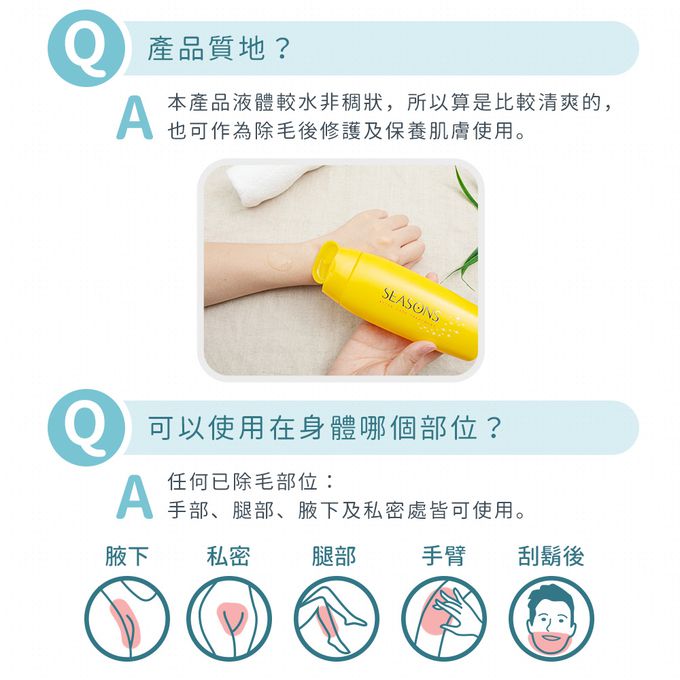 Q 產品質地？

A 本產品液體較水非稠狀，所以算是比較清爽的，也可作為除毛後修護及保養肌膚使用。

SEASONS

Q 可以使用在身體哪個部位？

A 任何已除毛部位：
手部、腿部、腋下及私密處皆可使用。

腋下 私密 腿部 手臂 刮鬍後