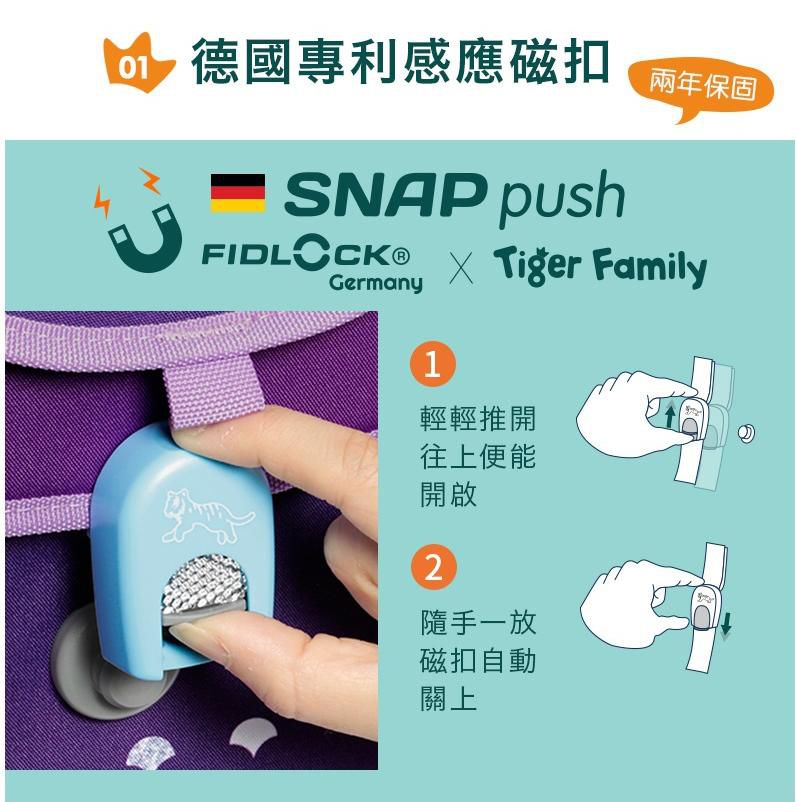 01 德國專利感應磁扣

兩年保固

SNAP push

FIDLOCK®
Germany

X Tiger Family

1
輕輕推開往上便能開啟

2
隨手一放磁扣自動關上