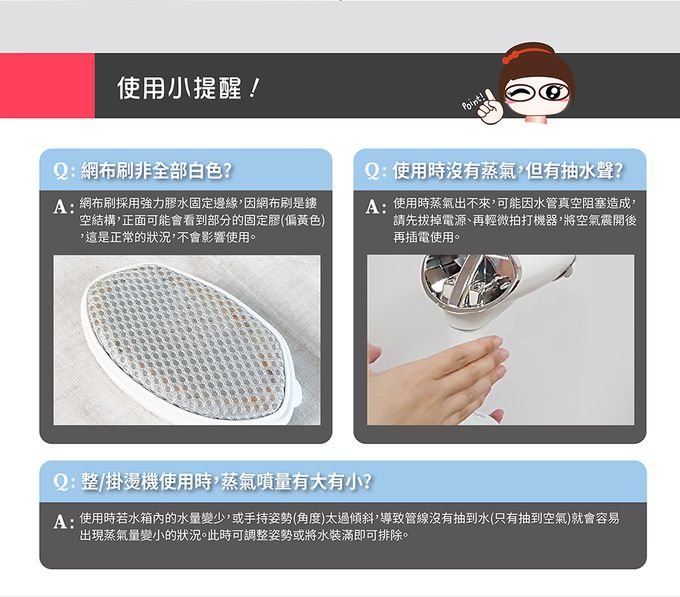 使用小提醒！

Point!

Q: 網布刷非全部白色?

A: 網布刷採用強力膠水固定邊緣，因網布刷是鏤空結構，正面可能會看到部分的固定膠(偏黃色)，這是正常的狀況，不會影響使用。

Q: 使用時沒有蒸氣，但有抽水聲?

A: 使用時蒸氣出不來，可能因水管真空阻塞造成，請先拔掉電源、再輕微拍打機器，將空氣震開後再插電使用。

Q: 整/掛燙機使用時，蒸氣噴量有大有小?

A: 使用時若水箱內的水量變少，或手持姿勢(角度)太過傾斜，導致管線沒有抽到水(只有抽到空氣)就會容易出現蒸氣量變小的狀況。此時可調整姿勢或將水裝滿即可排除。