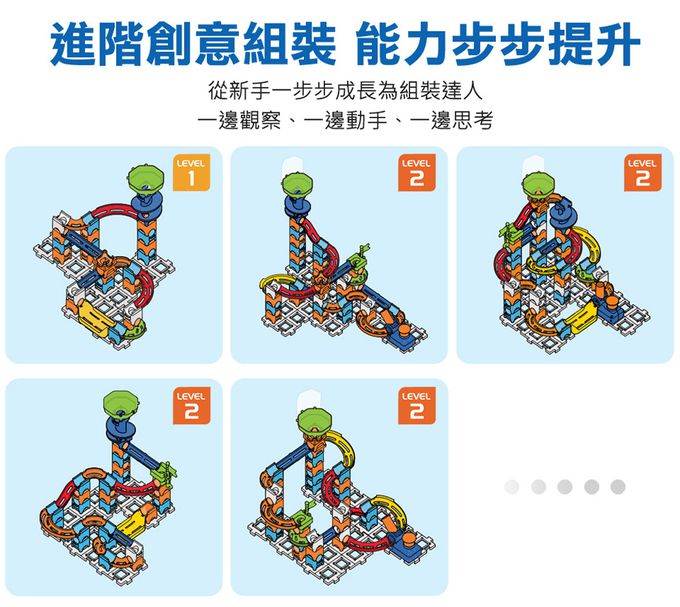 進階創意組裝 能力步步提升

從新手一步步成長為組裝達人
一邊觀察、一邊動手、一邊思考

LEVEL
1

LEVEL
2

LEVEL
2

LEVEL
2

LEVEL
2