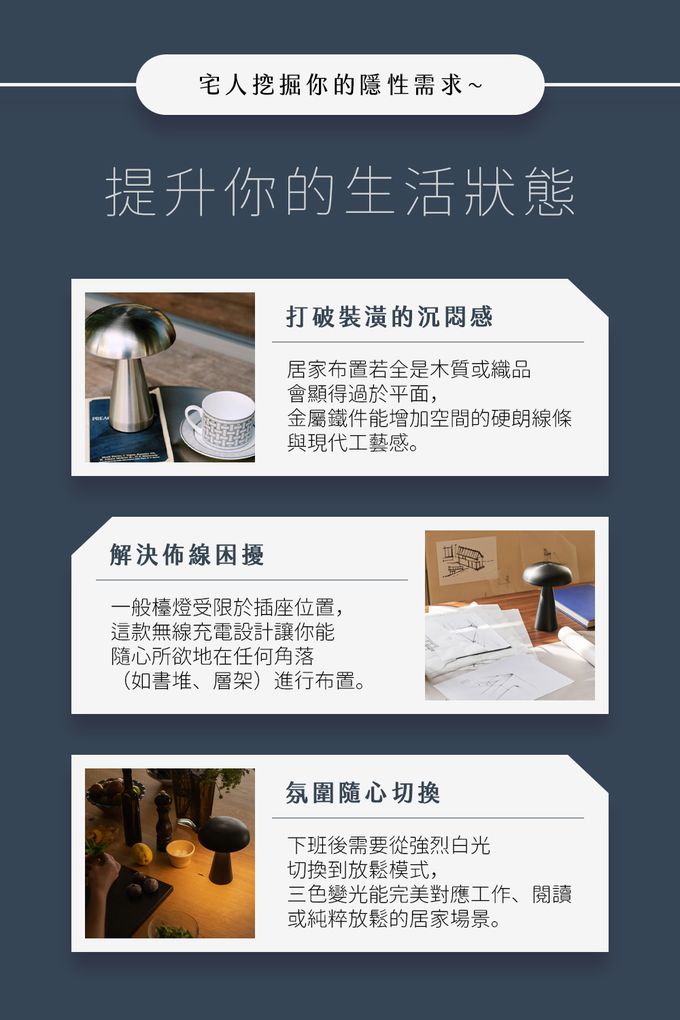 宅人挖掘你的隱性需求~

提升你的生活狀態

打破裝潢的沉悶感

居家布置若全是木質或織品會顯得過於平面，金屬鐵件能增加空間的硬朗線條與現代工藝感。

解決佈線困擾

一般檯燈受限於插座位置，這款無線充電設計讓你能隨心所欲地在任何角落（如書堆、層架）進行布置。

氛圍隨心切換

下班後需要從強烈白光切換到放鬆模式，三色變光能完美對應工作、閱讀或純粹放鬆的居家場景。