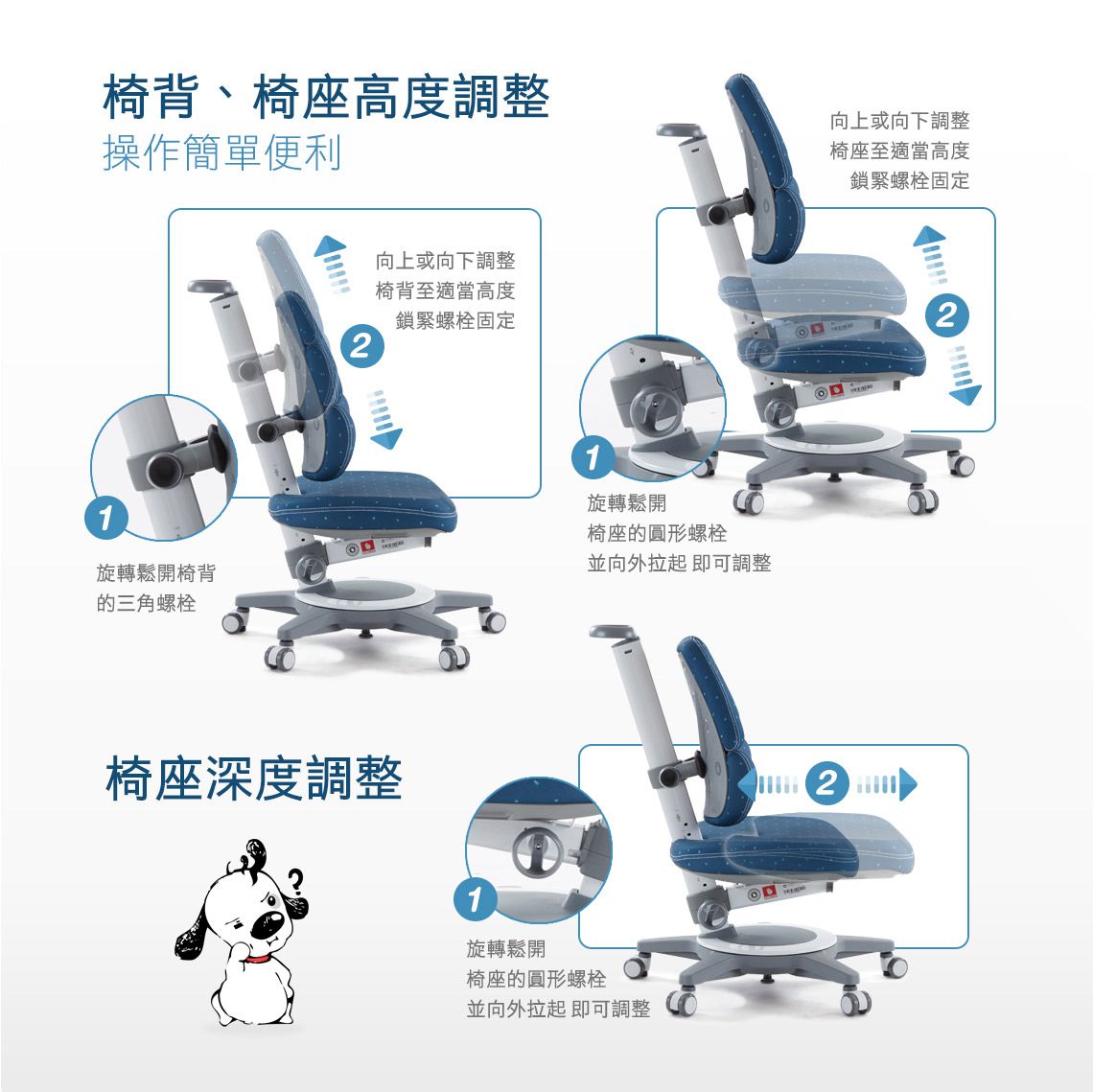 椅背、椅座高度調整
操作簡單便利

向上或向下調整
椅背至適當高度
鎖緊螺栓固定

2

1

旋轉鬆開椅背
的三角螺栓

向上或向下調整
椅座至適當高度
鎖緊螺栓固定

2

1

旋轉鬆開
椅座的圓形螺栓
並向外拉起 即可調整

椅座深度調整

?

2

1

旋轉鬆開
椅座的圓形螺栓
並向外拉起 即可調整