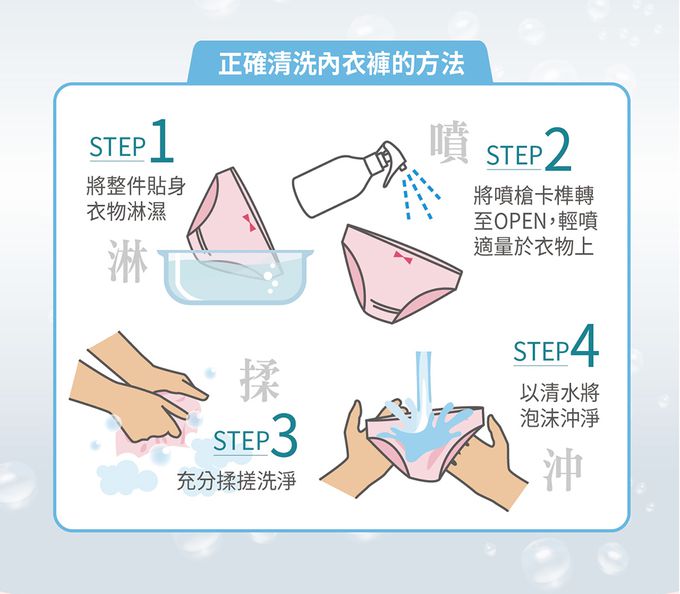 正確清洗內衣褲的方法

STEP 1
將整件貼身衣物淋濕

淋

噴

STEP 2
將噴槍卡榫轉至OPEN，輕噴適量於衣物上

揉

STEP 3
充分揉搓洗淨

STEP 4
以清水將泡沫沖淨

沖