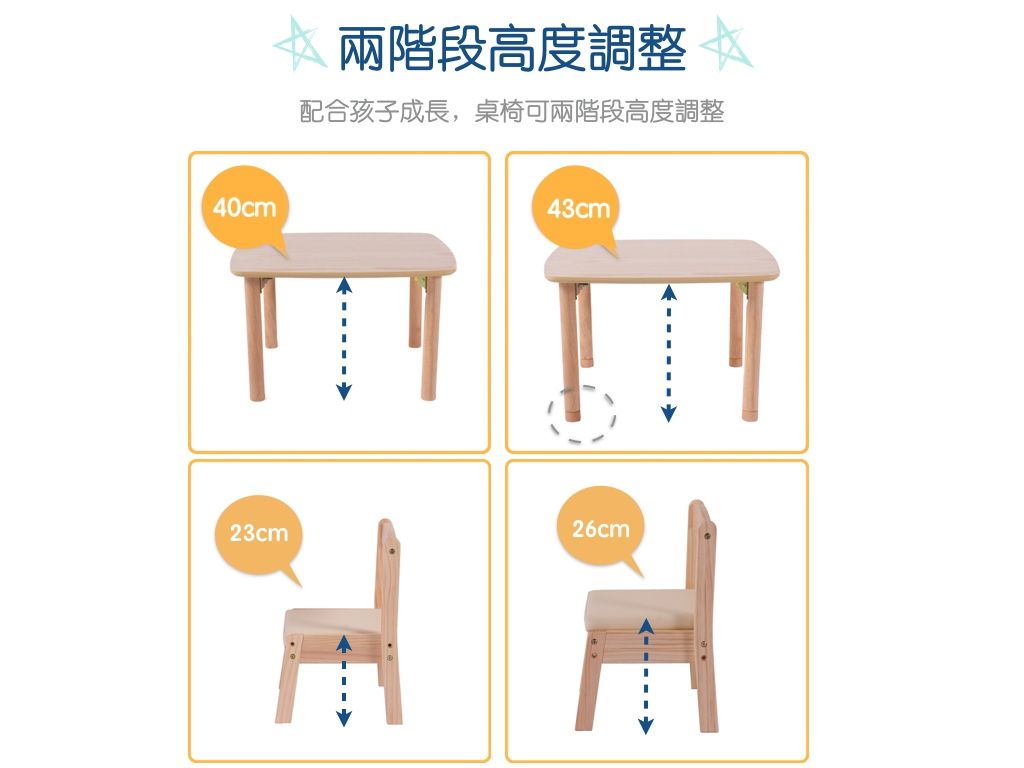 兩階段高度調整

配合孩子成長，桌椅可兩階段高度調整

40cm

43cm

23cm

26cm