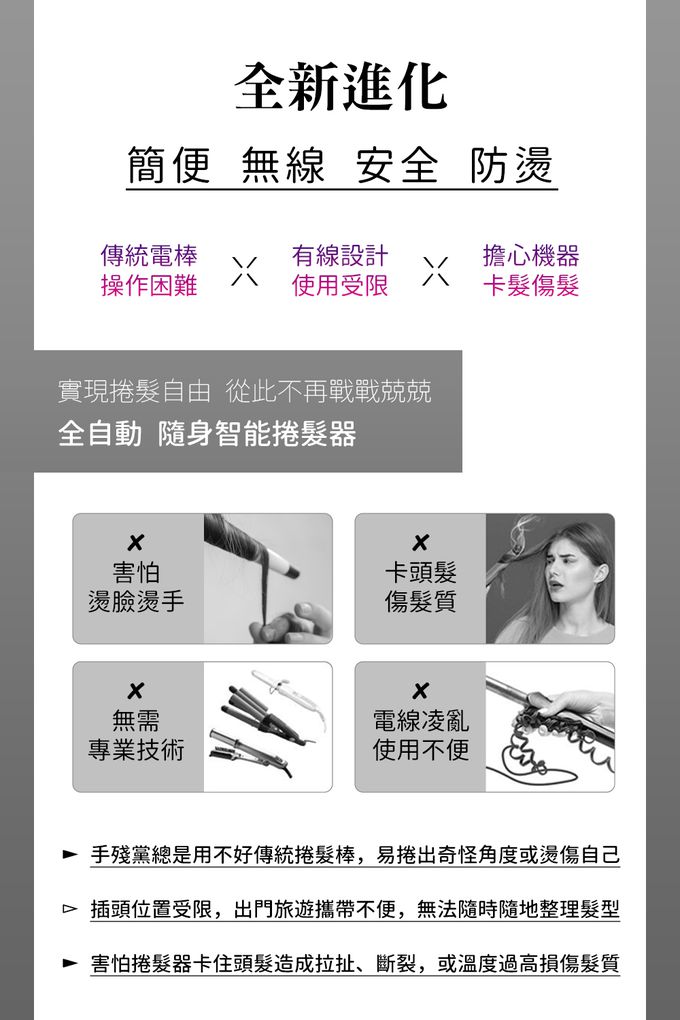 全新進化

簡便 無線 安全 防燙

傳統電棒
操作困難

有線設計
使用受限

擔心機器
卡髮傷髮

實現捲髮自由 從此不再戰戰兢兢
全自動 隨身智能捲髮器

✘
害怕
燙臉燙手

✘
卡頭髮
傷髮質

✘
無需
專業技術

✘
電線凌亂
使用不便

► 手殘黨總是用不好傳統捲髮棒，易捲出奇怪角度或燙傷自己

▻ 插頭位置受限，出門旅遊攜帶不便，無法隨時隨地整理髮型

► 害怕捲髮器卡住頭髮造成拉扯、斷裂，或溫度過高損傷髮質