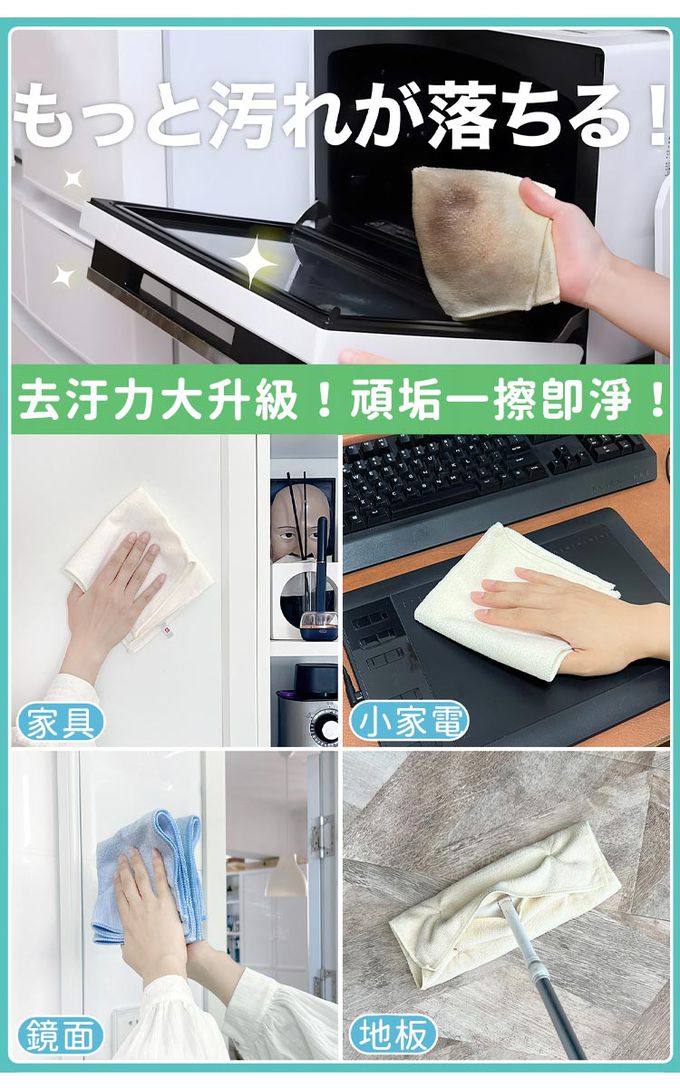 もっと汚れが落ちる！

去汙力大升級！頑垢一擦即淨！

家具

小家電

鏡面

地板