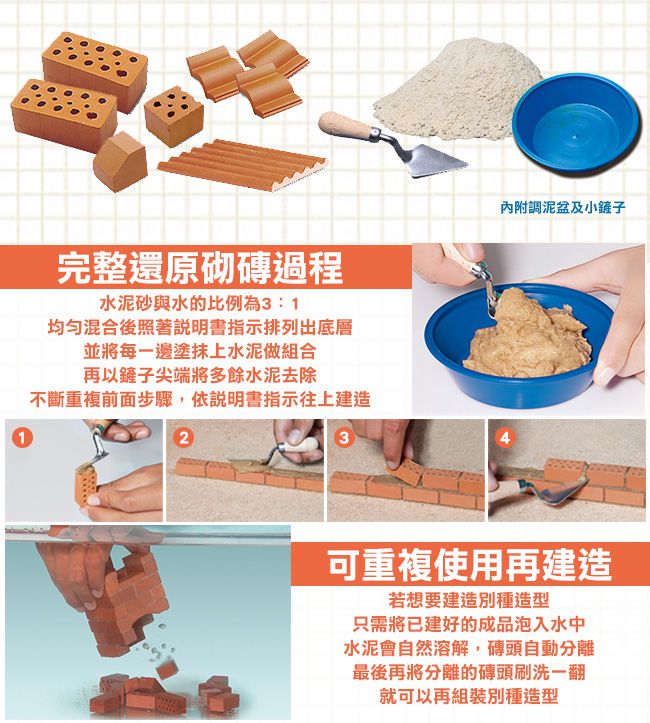 內附調泥盆及小鏟子

完整還原砌磚過程

水泥砂與水的比例為3：1
均勻混合後照著說明書指示排列出底層
並將每一邊塗抹上水泥做組合
再以鏟子尖端將多餘水泥去除
不斷重複前面步驟，依說明書指示往上建造

1

2

3

4

可重複使用再建造

若想要建造別種造型
只需將已建好的成品泡入水中
水泥會自然溶解，磚頭自動分離
最後再將分離的磚頭刷洗一翻
就可以再組裝別種造型