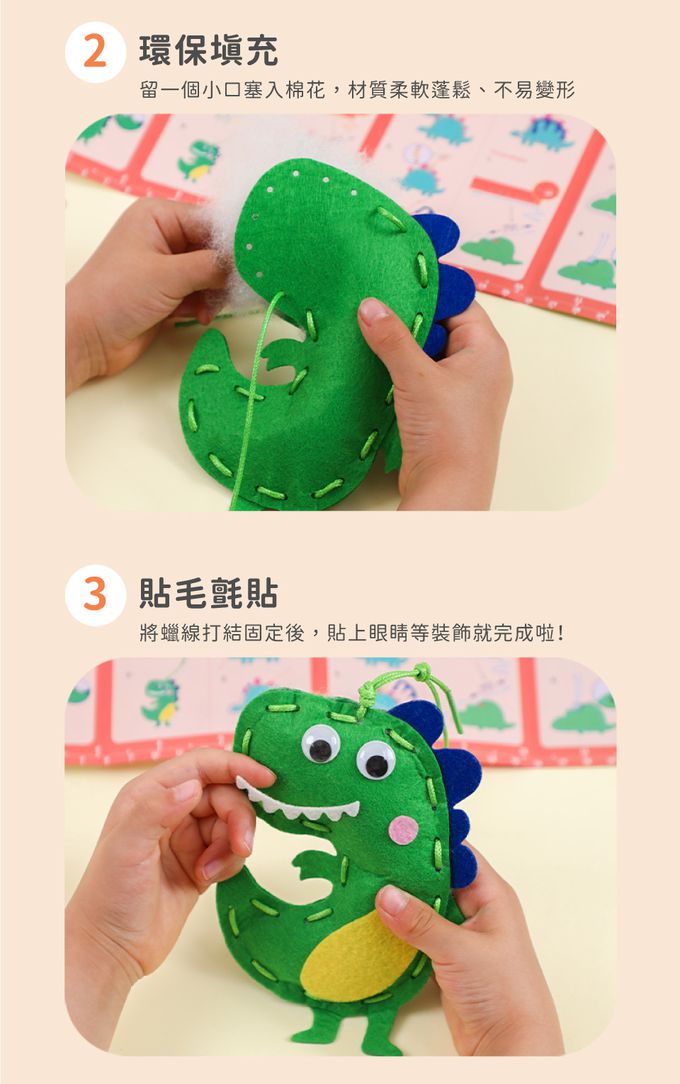 2 環保填充

留一個小口塞入棉花，材質柔軟蓬鬆、不易變形

3 貼毛氈貼

將蠟線打結固定後，貼上眼睛等裝飾就完成啦！