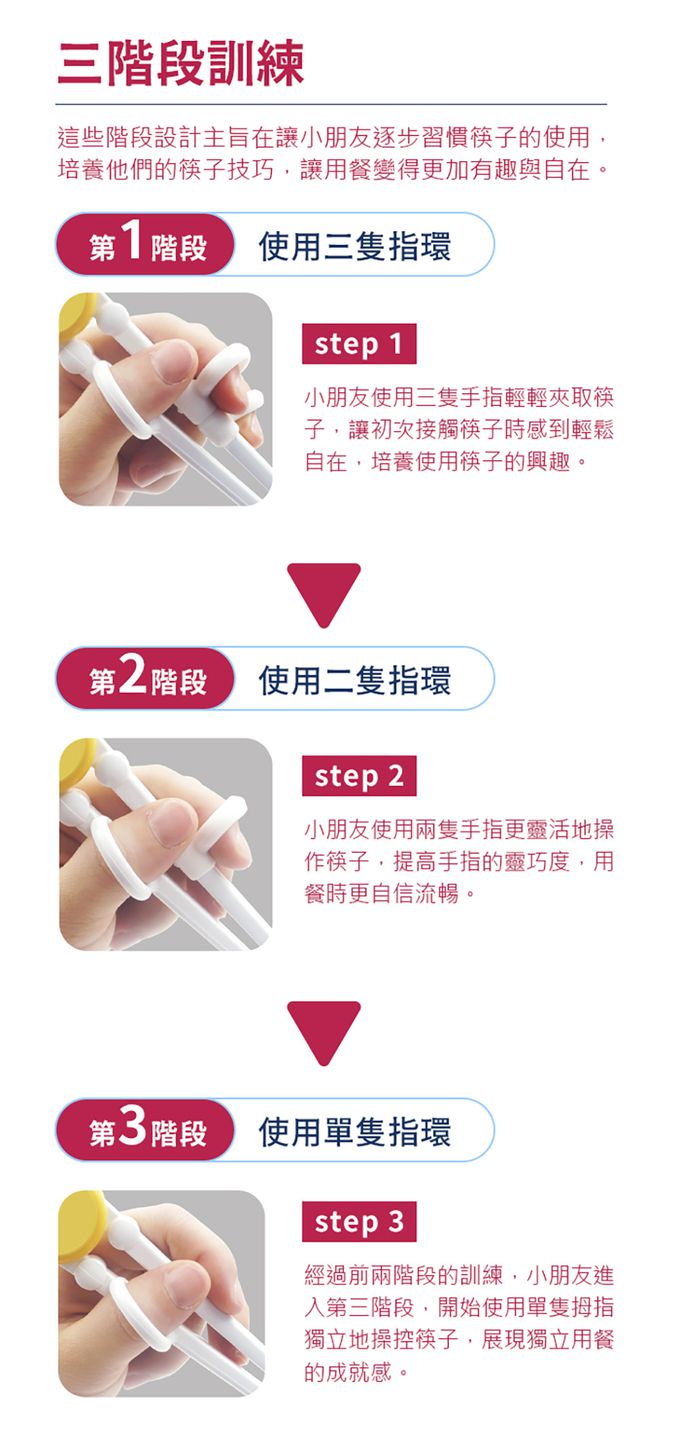 三階段訓練

這些階段設計主旨在讓小朋友逐步習慣筷子的使用，培養他們的筷子技巧，讓用餐變得更加有趣與自在。

第1階段 使用三隻指環

step 1

小朋友使用三隻手指輕輕夾取筷子，讓初次接觸筷子時感到輕鬆自在，培養使用筷子的興趣。

第2階段 使用二隻指環

step 2

小朋友使用兩隻手指更靈活地操作筷子，提高手指的靈巧度，用餐時更自信流暢。

第3階段 使用單隻指環

step 3

經過前兩階段的訓練，小朋友進入第三階段，開始使用單隻拇指獨立地操控筷子，展現獨立用餐的成就感。