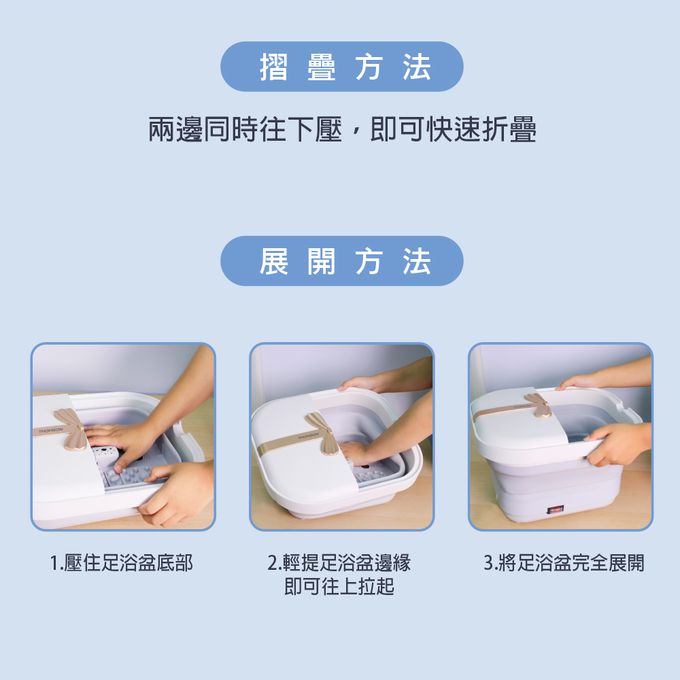 摺疊方法

兩邊同時往下壓，即可快速折疊

展開方法

1.壓住足浴盆底部

2.輕提足浴盆邊緣
即可往上拉起

3.將足浴盆完全展開