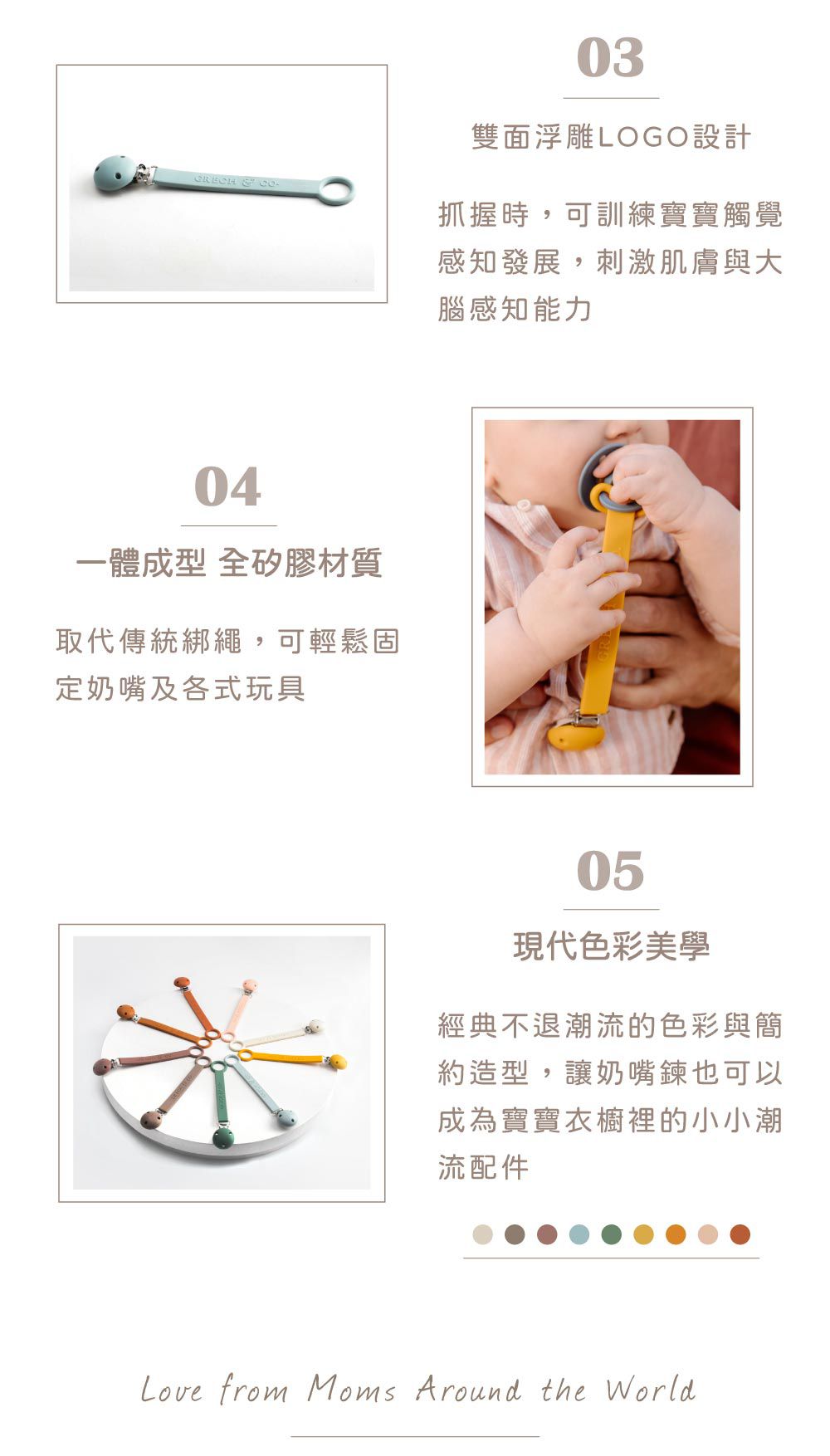 GRECH & CO.

03

雙面浮雕LOGO設計

抓握時，可訓練寶寶觸覺感知發展，刺激肌膚與大腦感知能力

04

一體成型 全矽膠材質

取代傳統綁繩，可輕鬆固定奶嘴及各式玩具

05

現代色彩美學

經典不退潮流的色彩與簡約造型，讓奶嘴鍊也可以成為寶寶衣櫥裡的小小潮流配件

Love from Moms Around the World