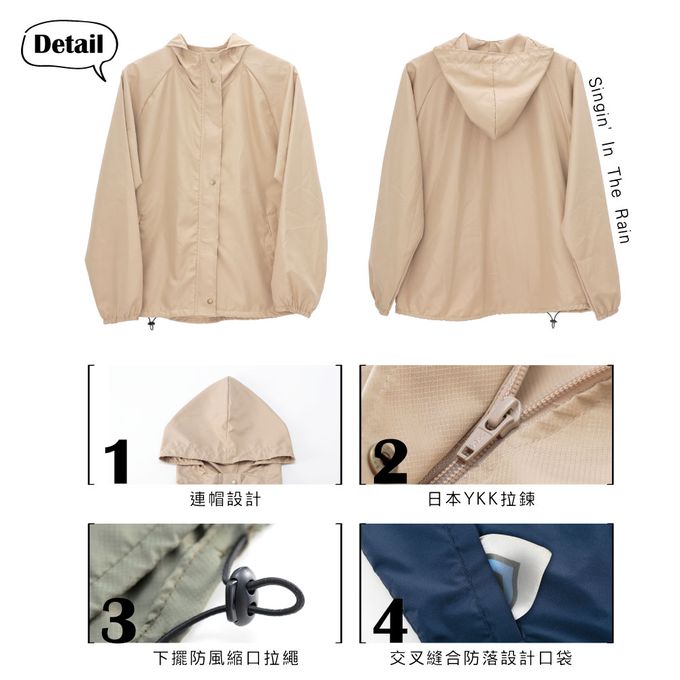 Detail

Singin' In The Rain

1
連帽設計

2
日本YKK拉鍊

3
下擺防風縮口拉繩

4
交叉縫合防落設計口袋